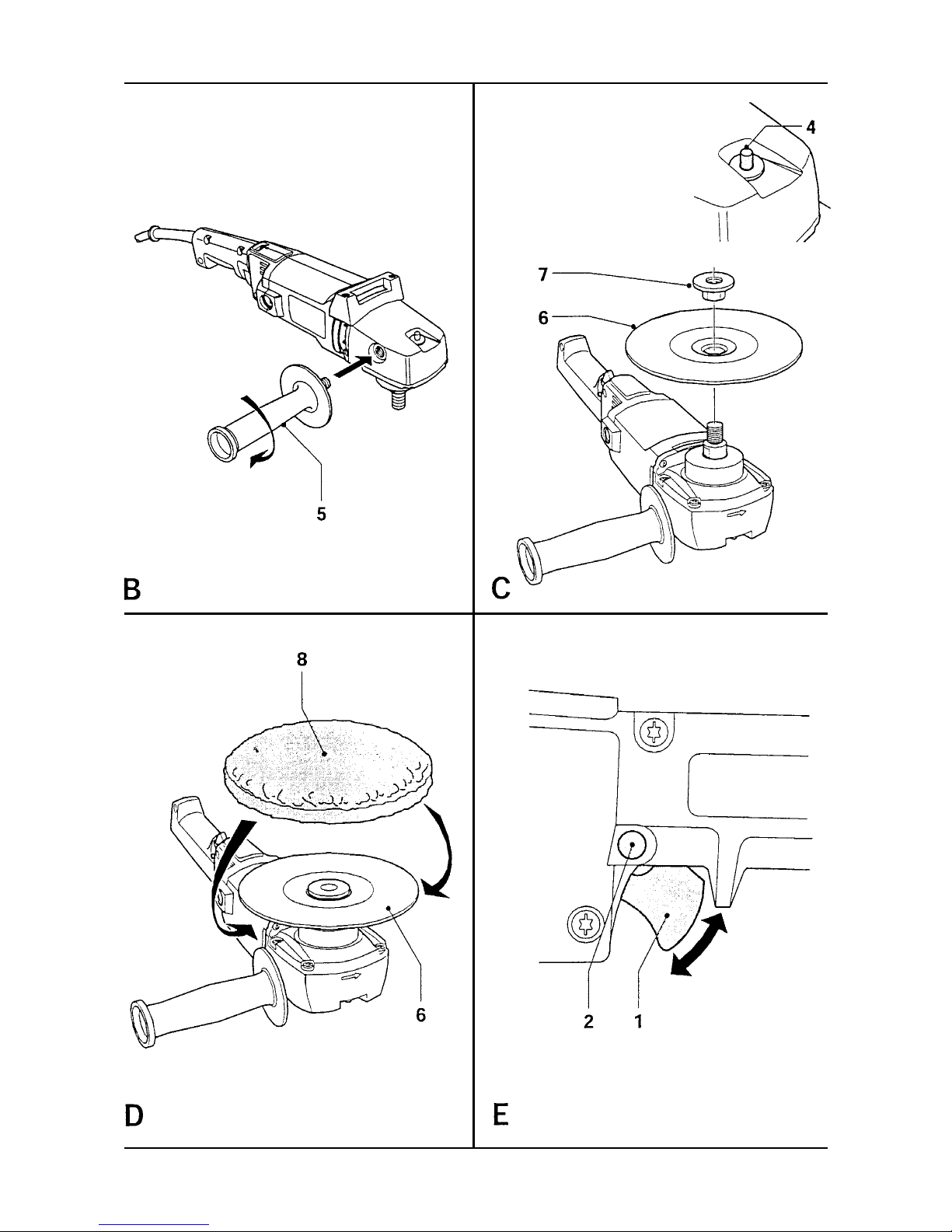 5

B

4

7

6

C

8

6

D

2 1

E