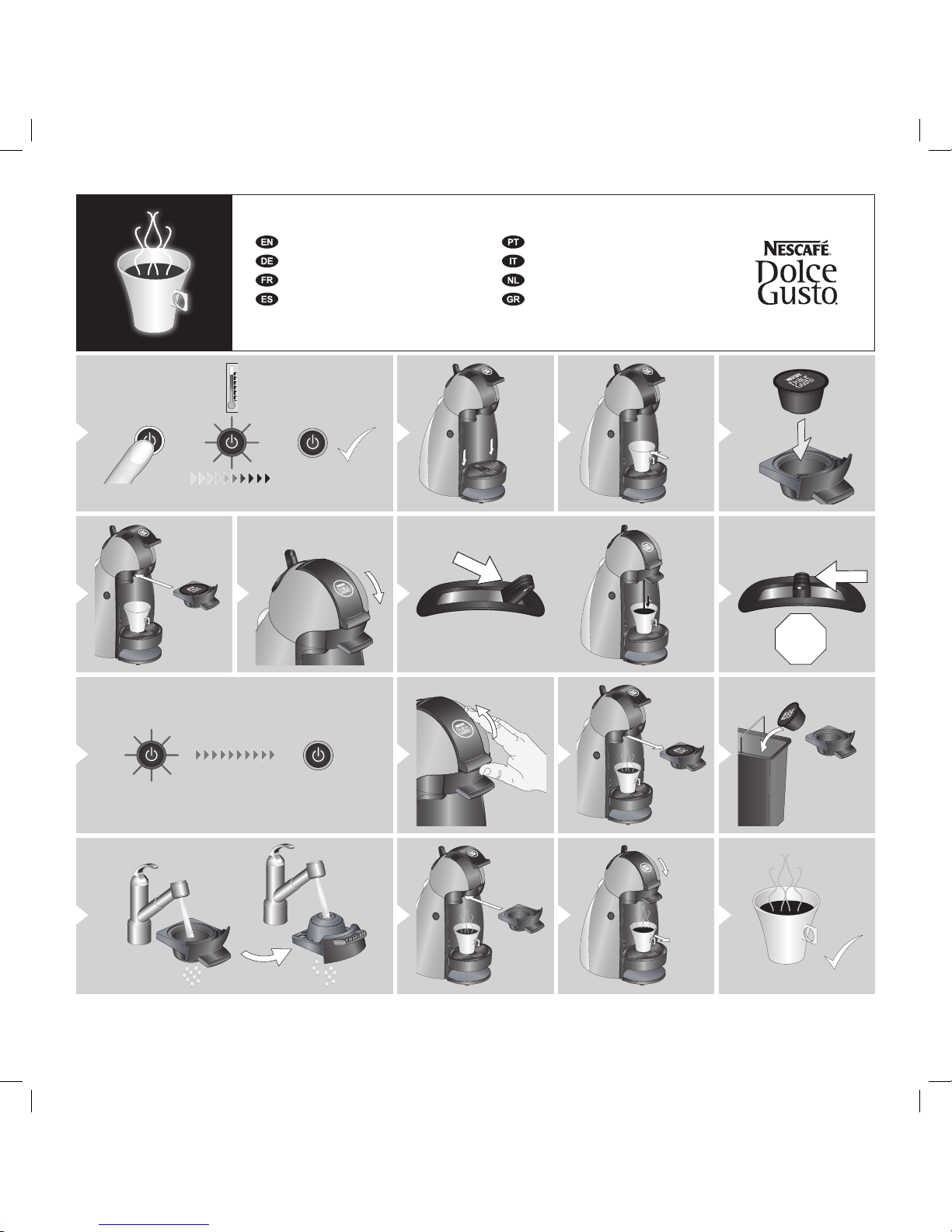 EN
DE
FR
ES
PT
IT
NL
GR

NESCAFÉ
Dolce
Gusto