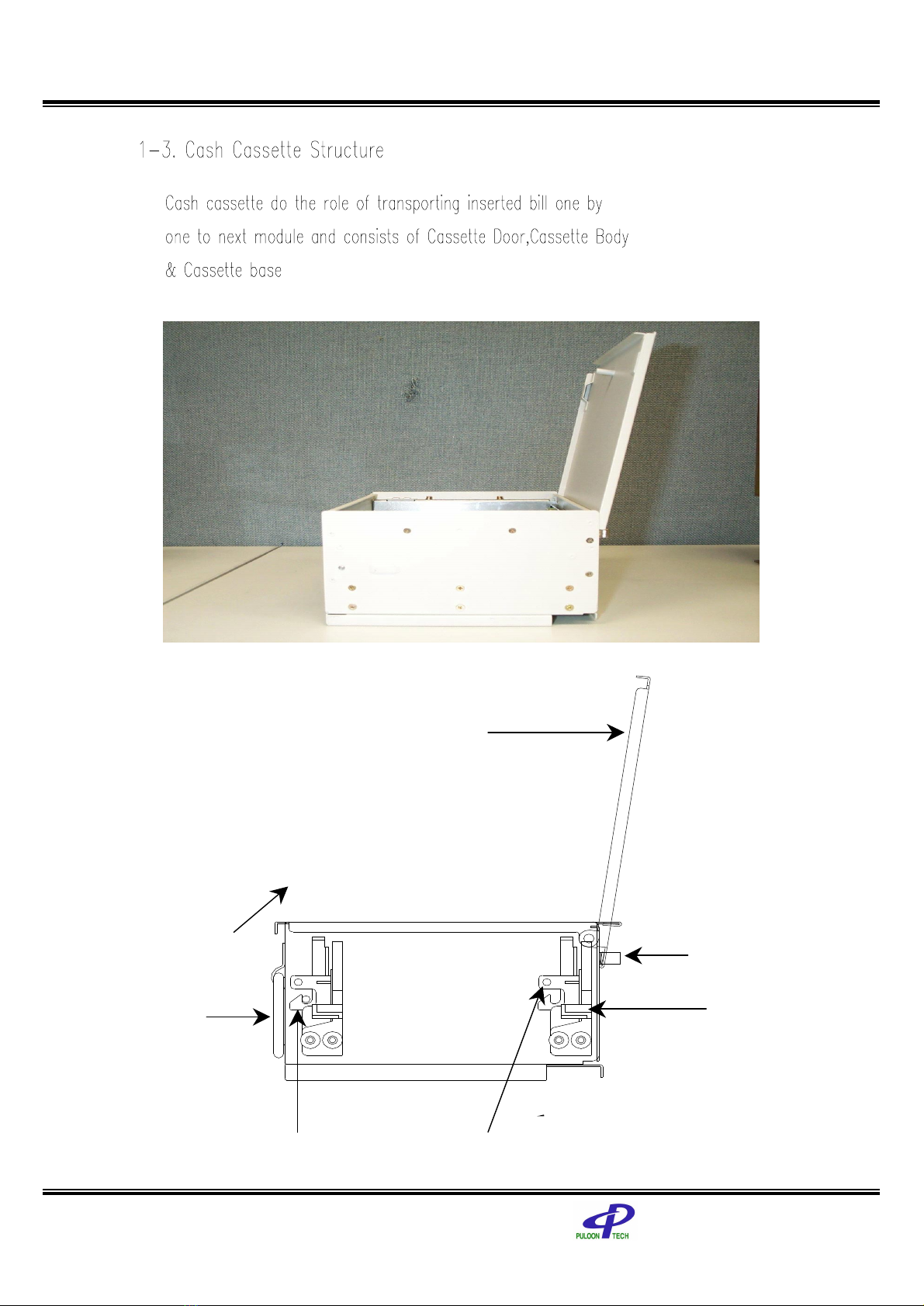 1-3. Cash Cassette Structure

Cash cassette do the role of transporting inserted bill one by one to next module and consists of Cassette Door,Cassette Body & Cassette base

PULOON TECH