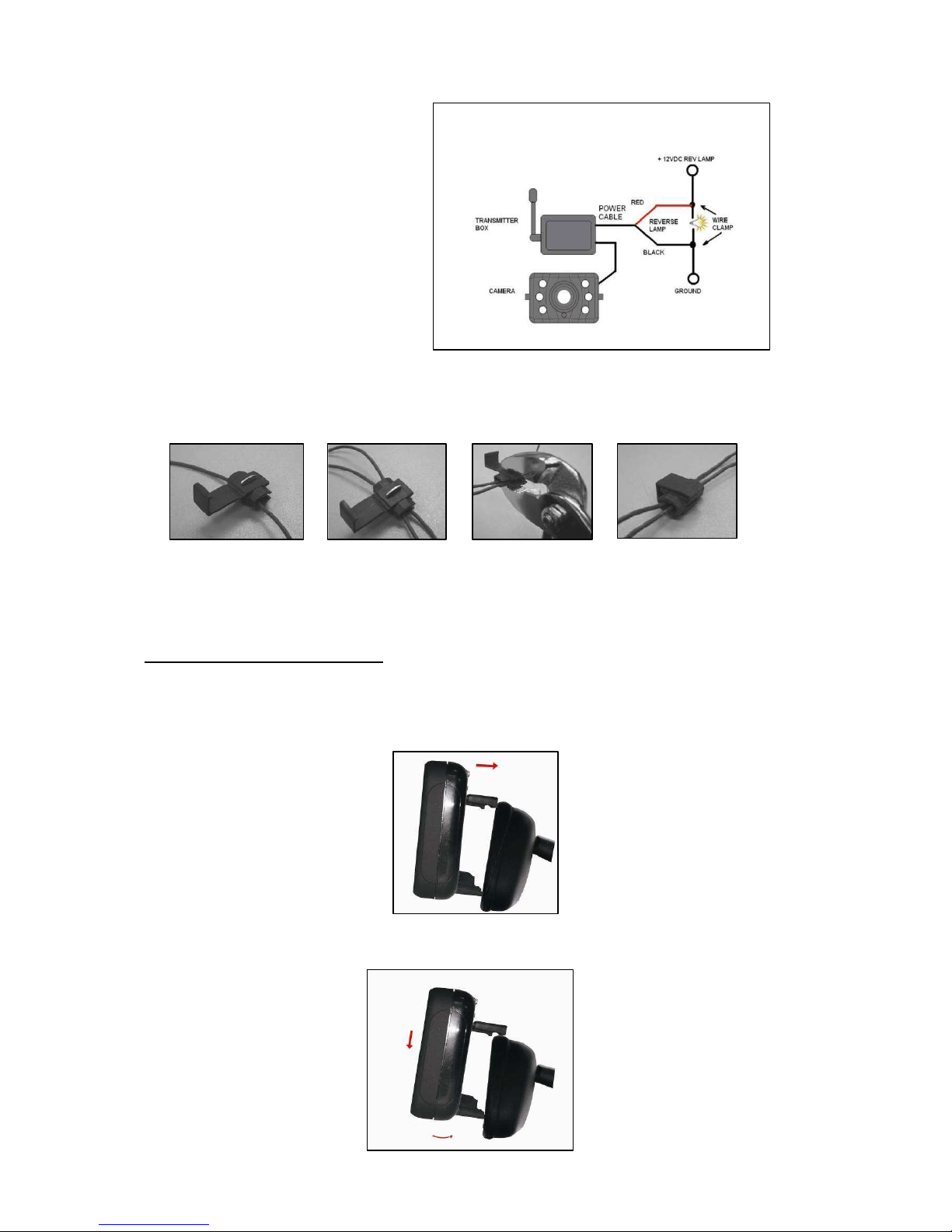 + 12VDC REV LAMP

TRANSMITTER BOX

POWER CABLE

RED

REVERSE LAMP

WIRE CLAMP

BLACK

CAMERA

GROUND