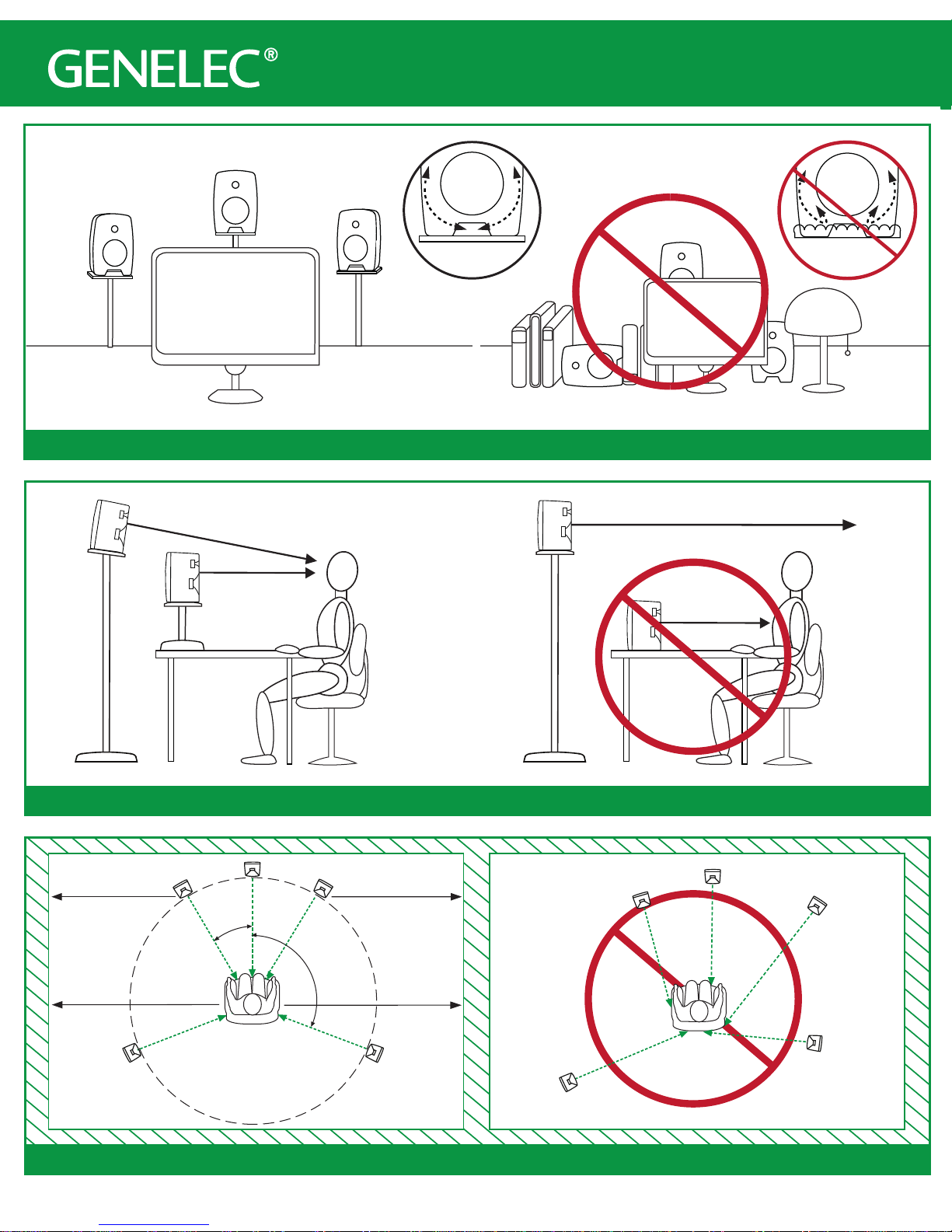 GENELEC®