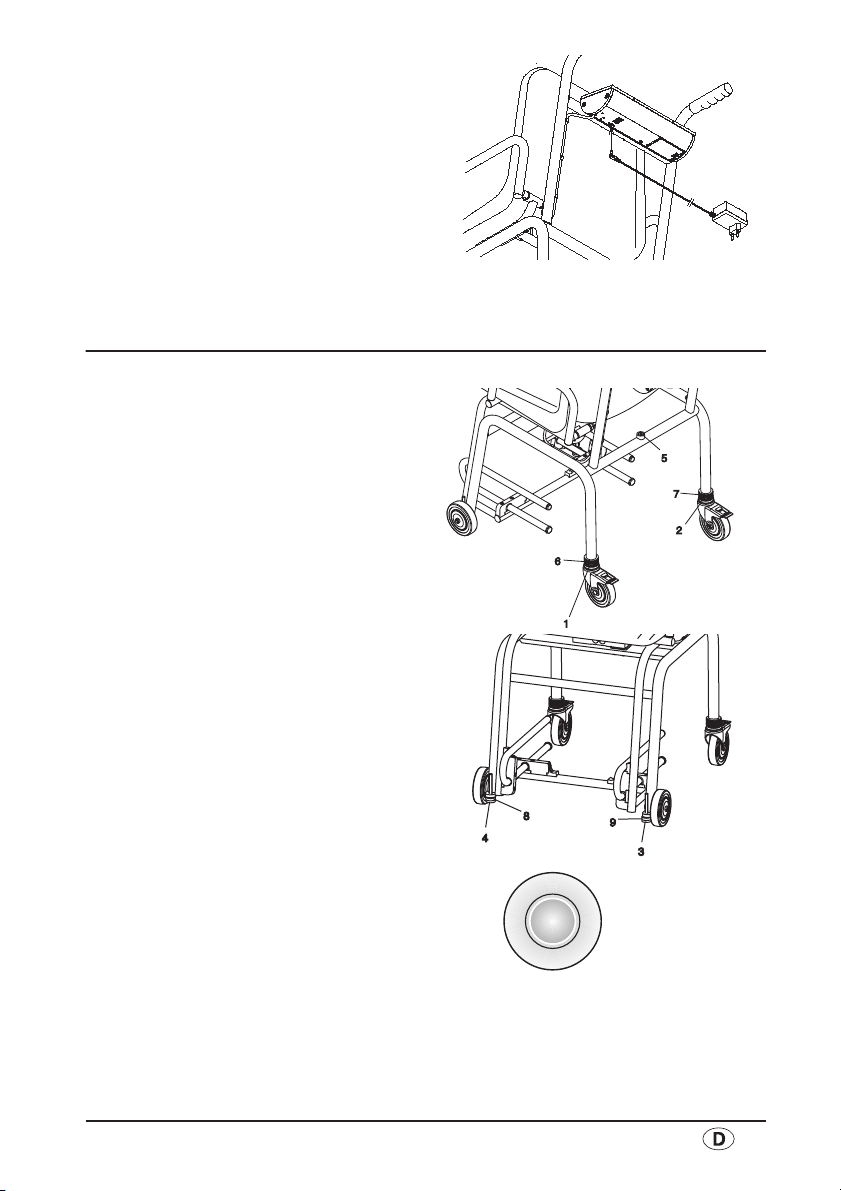 5

7

2

6

1

8

9

4

3

D