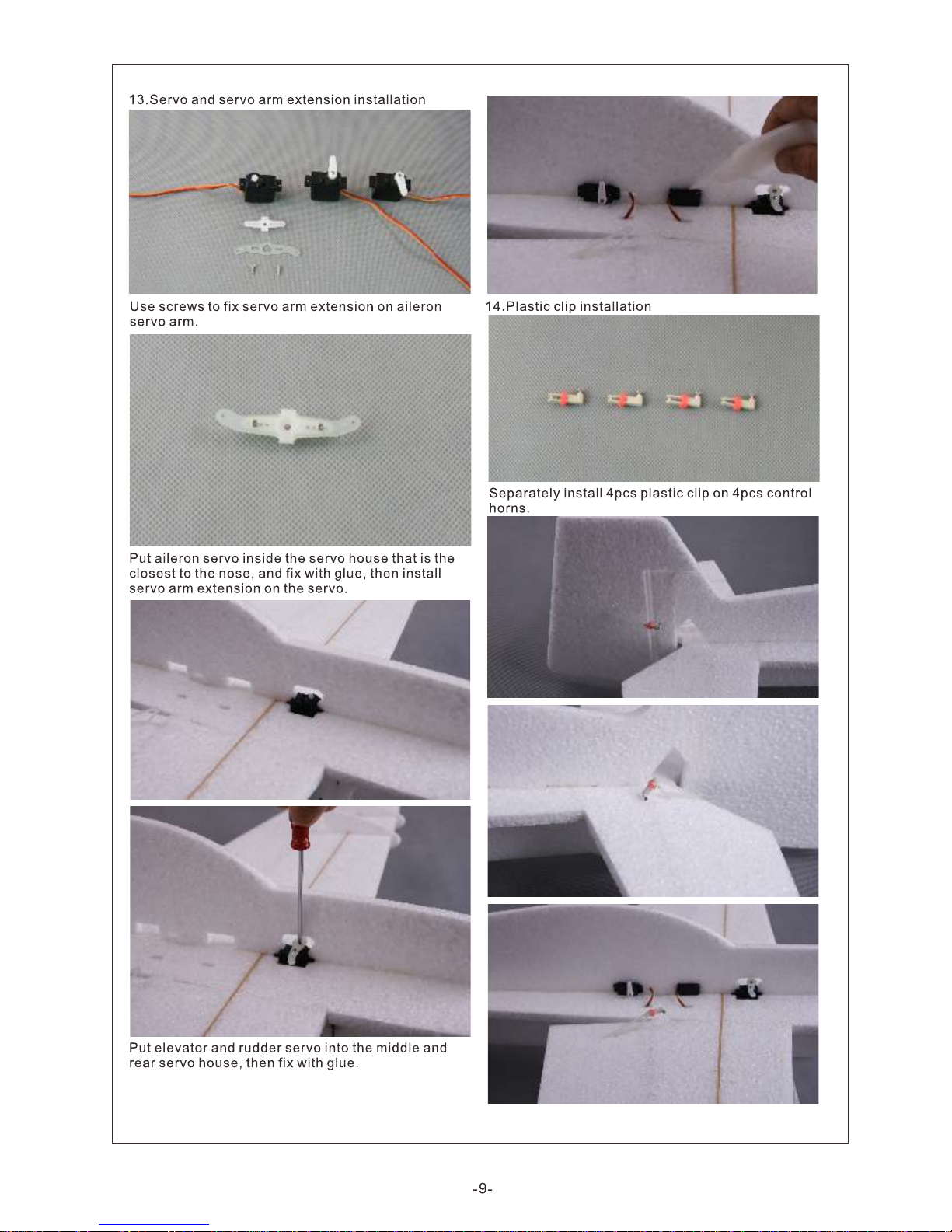 13.Servo and servo arm extension installation

Use screws to fix servo arm extension on aileron servo arm.

Put aileron servo inside the servo house that is the closest to the nose, and fix with glue, then install servo arm extension on the servo.

Put elevator and rudder servo into the middle and rear servo house, then fix with glue.

14.Plastic clip installation

Separately install 4pcs plastic clip on 4pcs control horns.

-9-