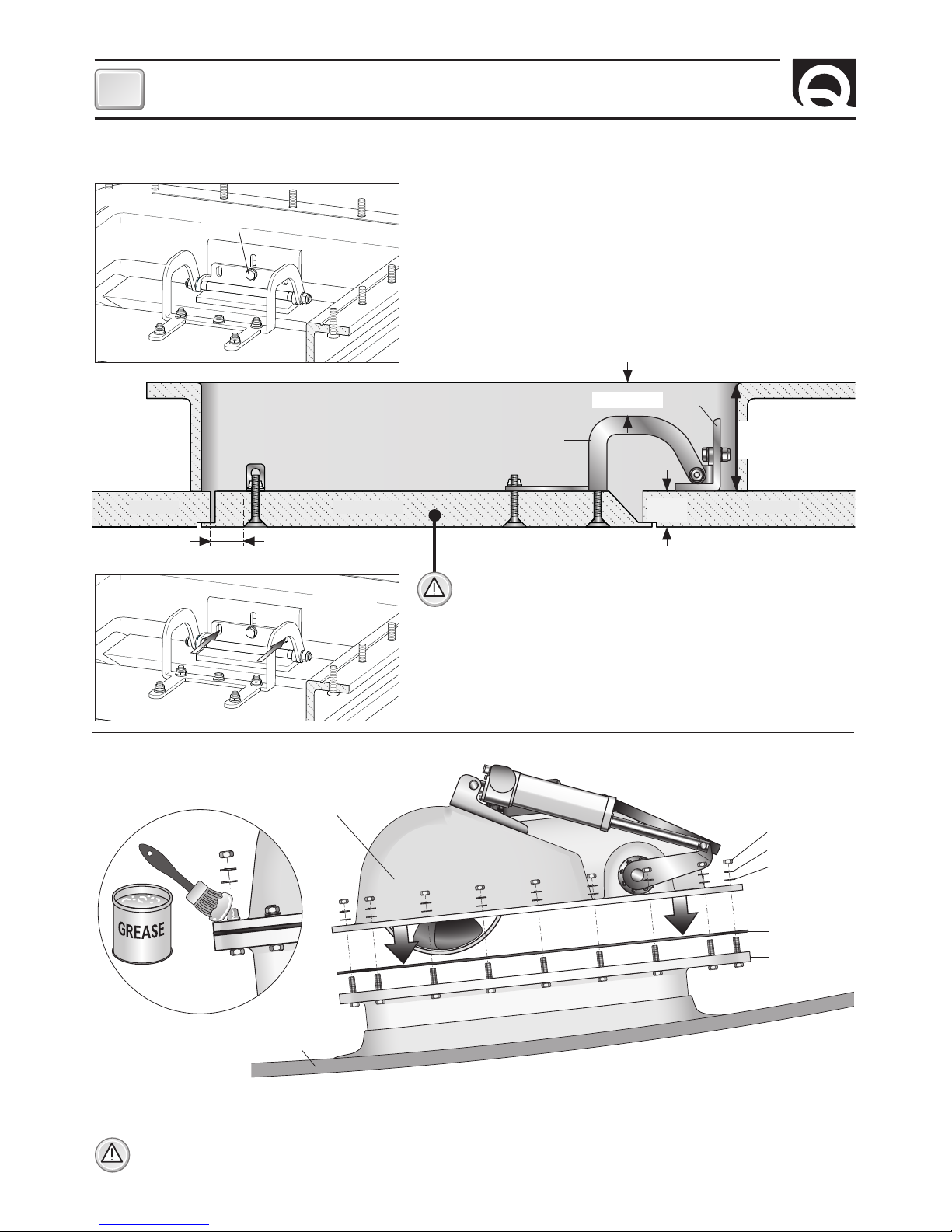 GREASE