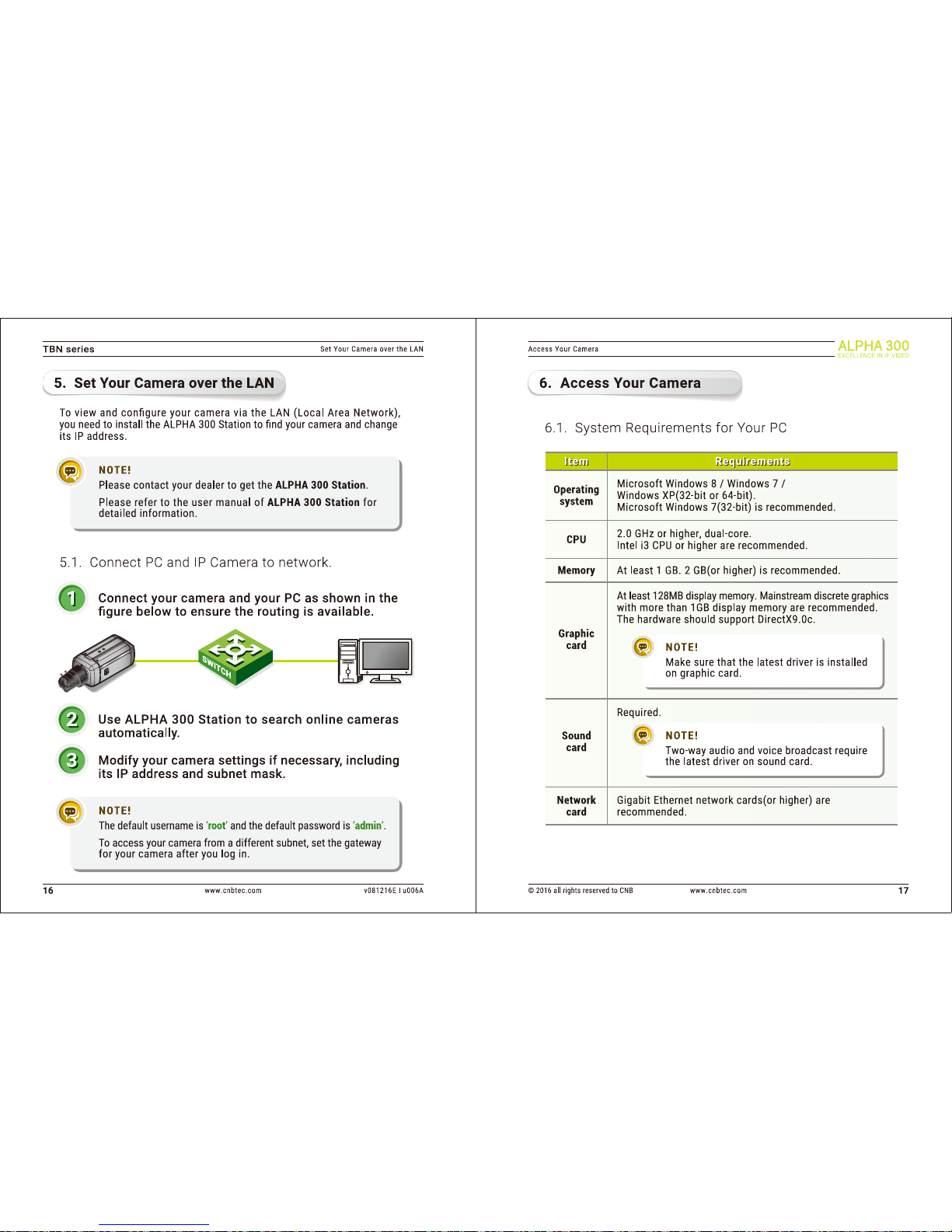 TBN series

Set Your Camera over the LAN

5. Set Your Camera over the LAN

To view and configure your camera via the LAN (Local Area Network), you need to install the ALPHA 300 Station to find your camera and change its IP address.

NOTE!
Please contact your dealer to get the ALPHA 300 Station.
Please refer to the user manual of ALPHA 300 Station for detailed information.

5.1. Connect PC and IP Camera to network.

1 Connect your camera and your PC as shown in the figure below to ensure the routing is available.

SWITCH

2 Use ALPHA 300 Station to search online cameras automatically.

3 Modify your camera settings if necessary, including its IP address and subnet mask.

NOTE!
The default username is 'root' and the default password is 'admin'.
To access your camera from a different subnet, set the gateway for your camera after you log in.

16 www.cnbtec.com v081216E I u006A

Access Your Camera

ALPHA 300
EXCELLENCE IN IP VIDEO

6. Access Your Camera

6.1. System Requirements for Your PC

| Item | Requirements |
|---|---|
| Operating system | Microsoft Windows 8 / Windows 7 / Windows XP(32-bit or 64-bit). Microsoft Windows 7(32-bit) is recommended. |
| CPU | 2.0 GHz or higher, dual-core. Intel i3 CPU or higher are recommended. |
| Memory | At least 1 GB. 2 GB(or higher) is recommended. |
| Graphic card | At least 128MB display memory. Mainstream discrete graphics with more than 1GB display memory are recommended. The hardware should support DirectX9.0c. NOTE! Make sure that the latest driver is installed on graphic card. |
| Sound card | Required. NOTE! Two-way audio and voice broadcast require the latest driver on sound card. |
| Network card | Gigabit Ethernet network cards(or higher) are recommended. |

© 2016 all rights reserved to CNB www.cnbtec.com 17