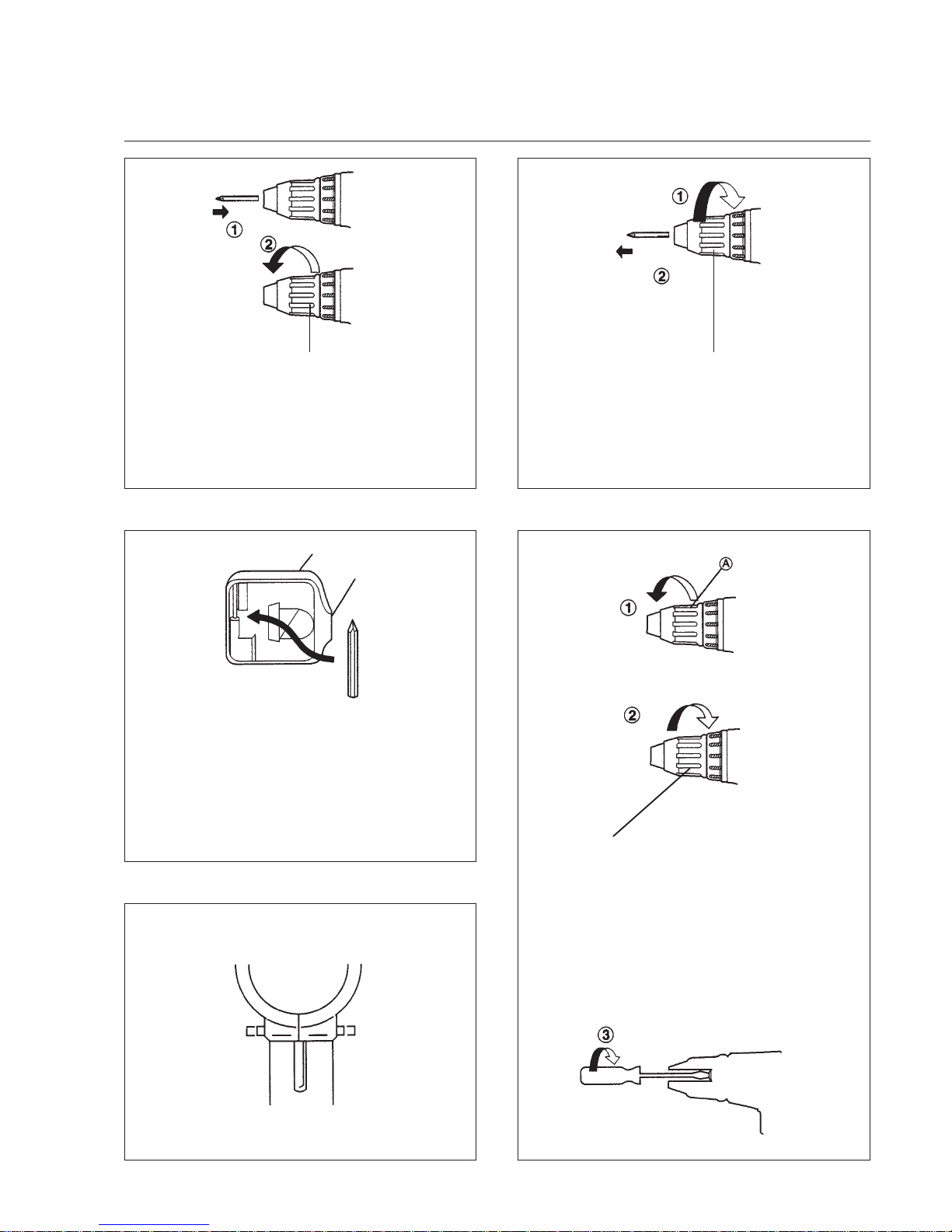 ①
②

①
②

Ⓐ
①

②

③