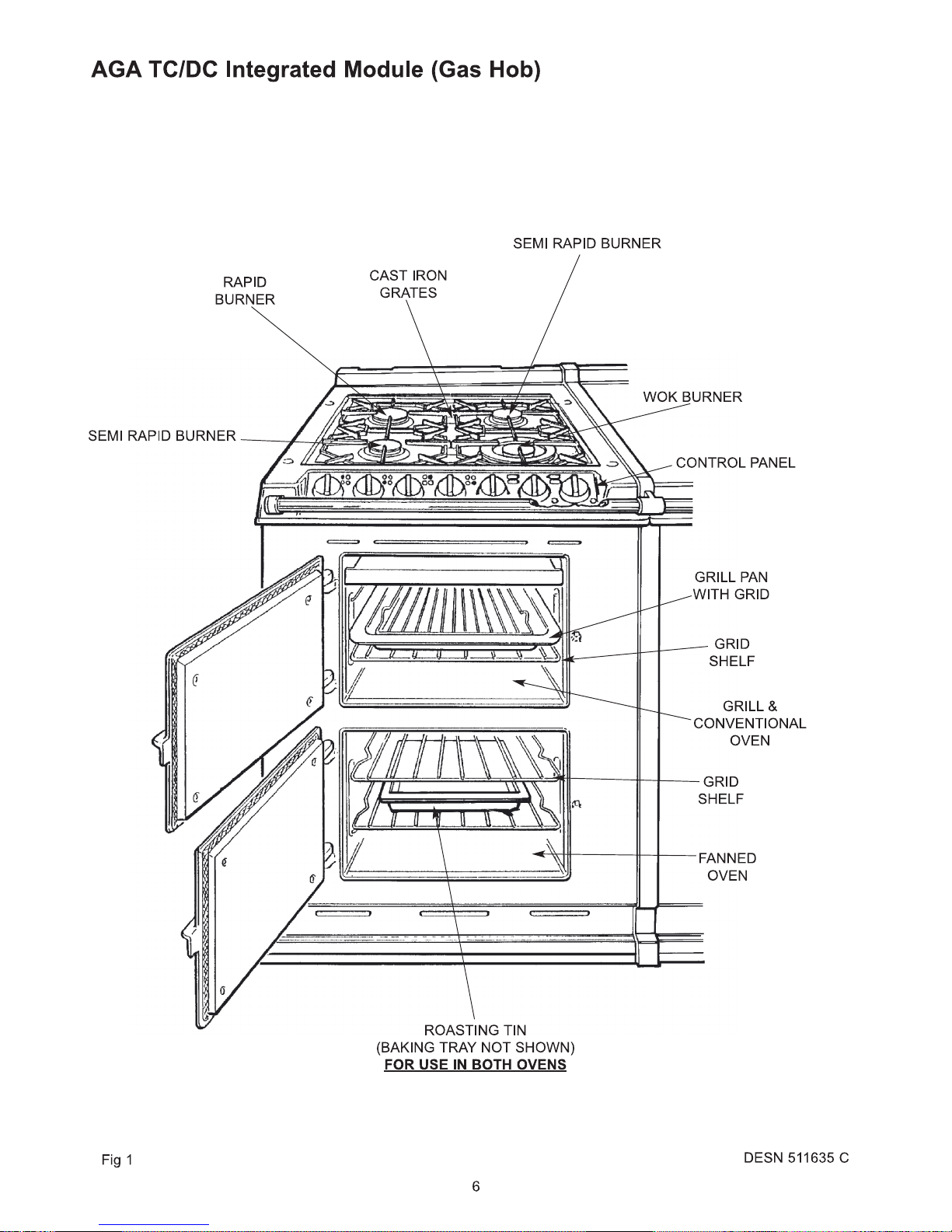 AGA TC/DC Integrated Module (Gas Hob)

SEMI RAPID BURNER

RAPID BURNER

CAST IRON GRATES

WOK BURNER

SEMI RAPID BURNER

CONTROL PANEL

GRILL PAN WITH GRID

GRID SHELF

GRILL & CONVENTIONAL OVEN

GRID SHELF

FANNED OVEN

ROASTING TIN
(BAKING TRAY NOT SHOWN)
FOR USE IN BOTH OVENS

Fig 1

DESN 511635 C

6