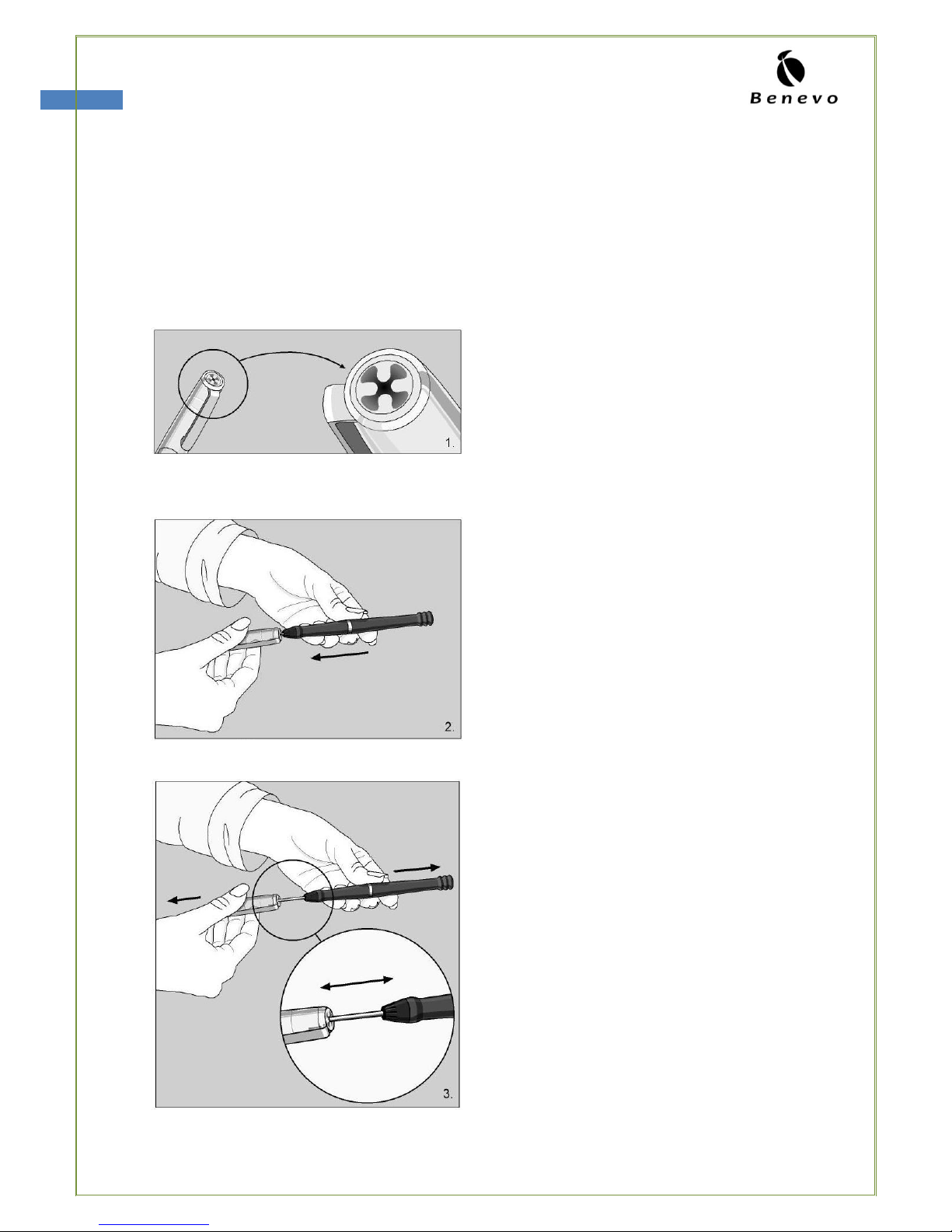 Benevo

1.

2.

3.