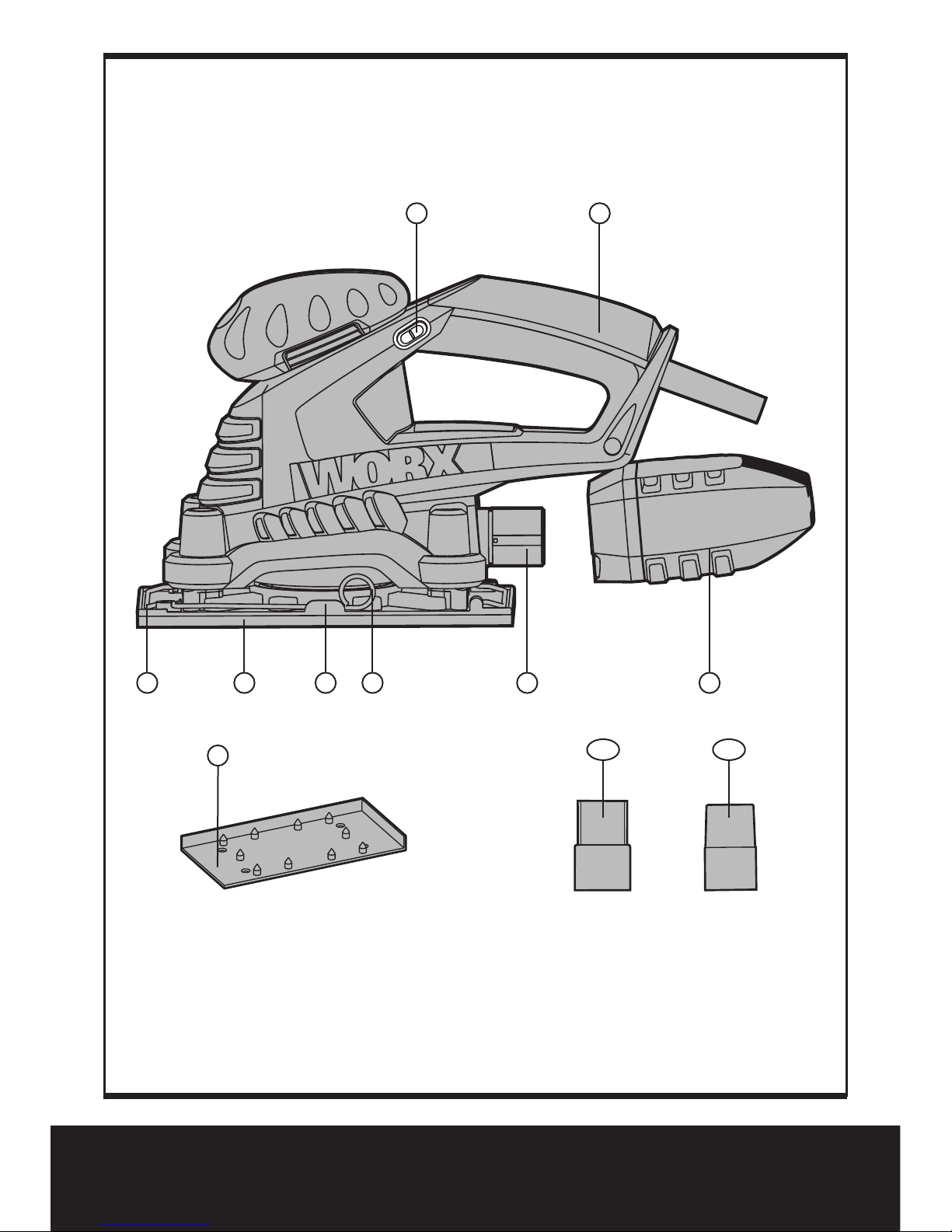 WORX