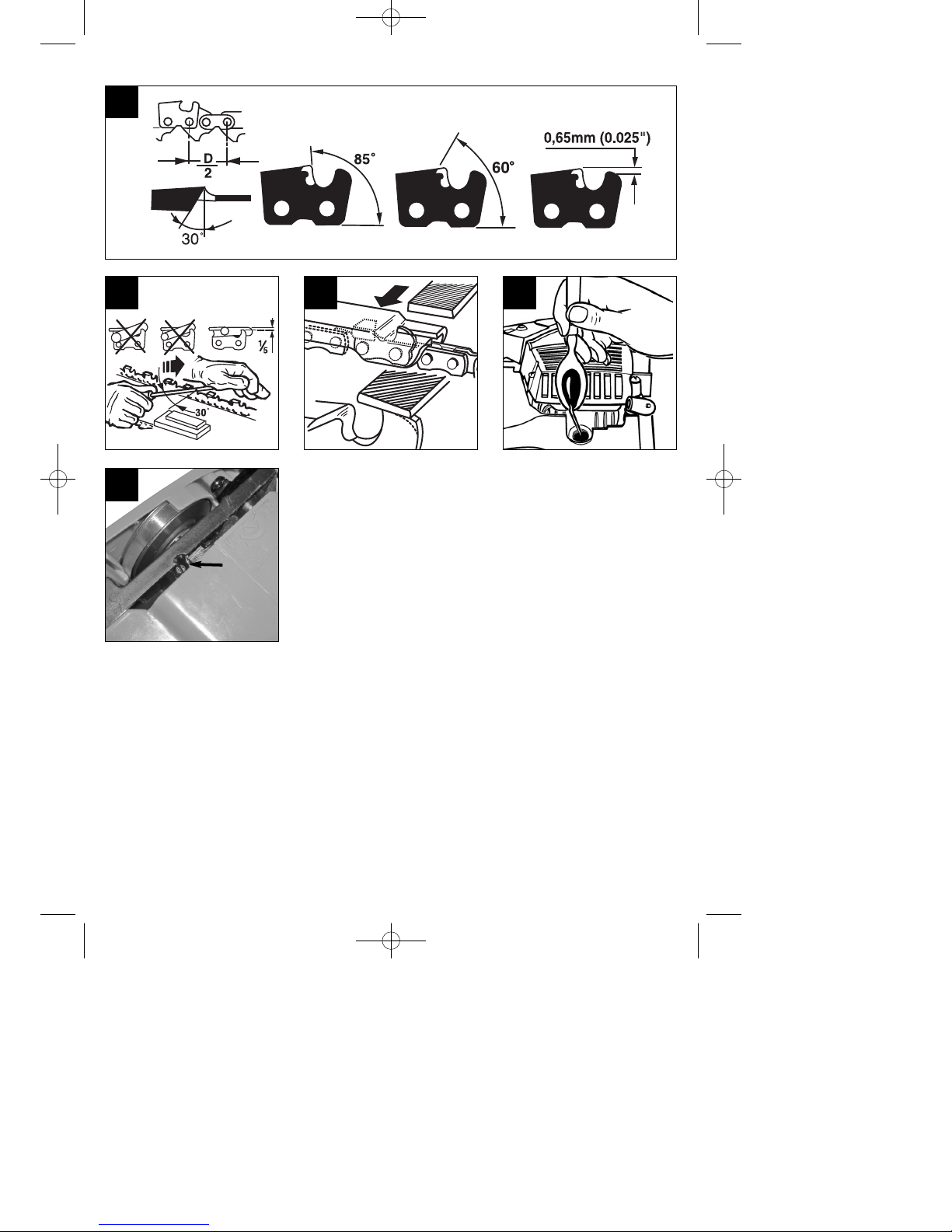 $\frac{D}{2}$

30°

85°

60°

0,65mm (0.025")

$\frac{1}{5}$

30°