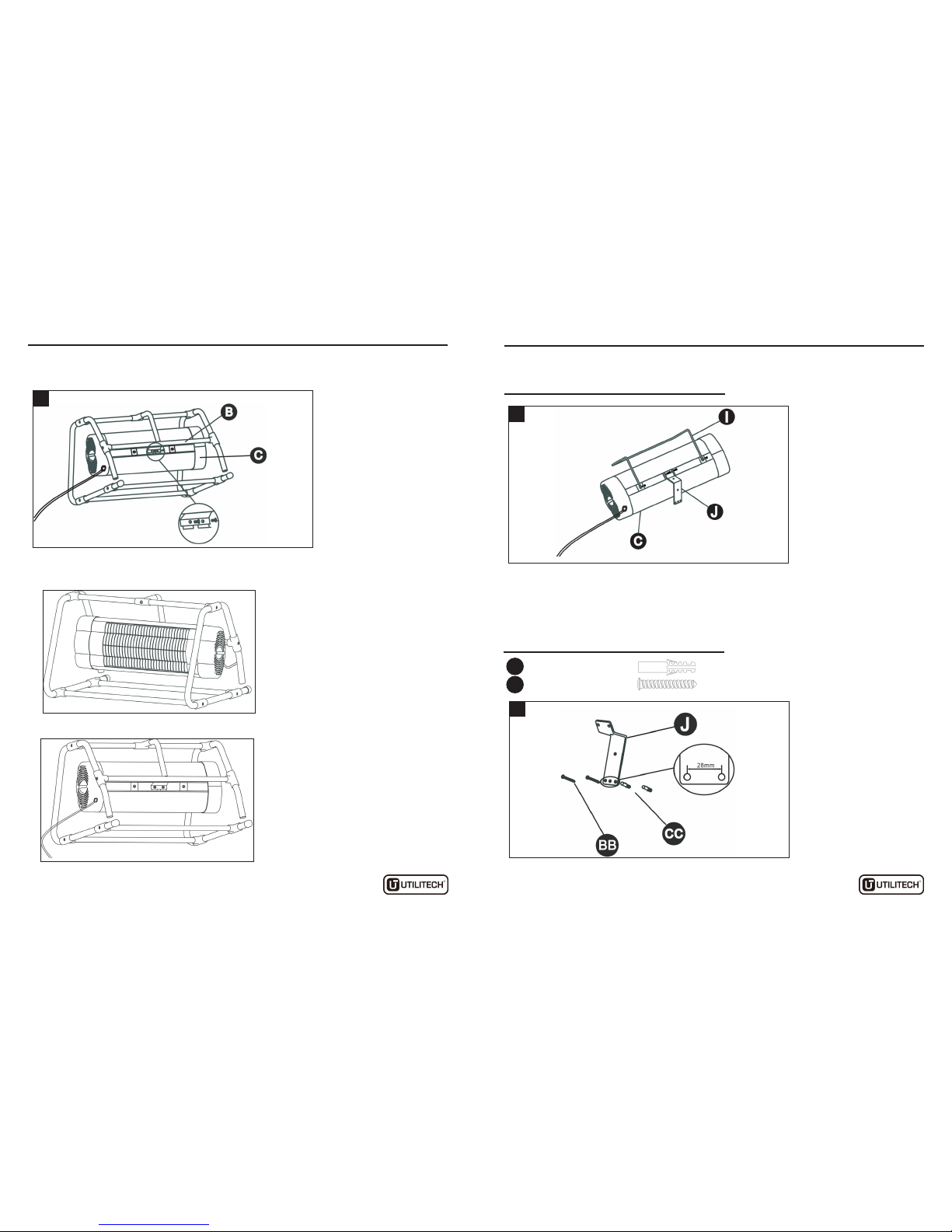 B

C

UTILITECH

I

J

C

J

28mm

BB

CC

UTILITECH