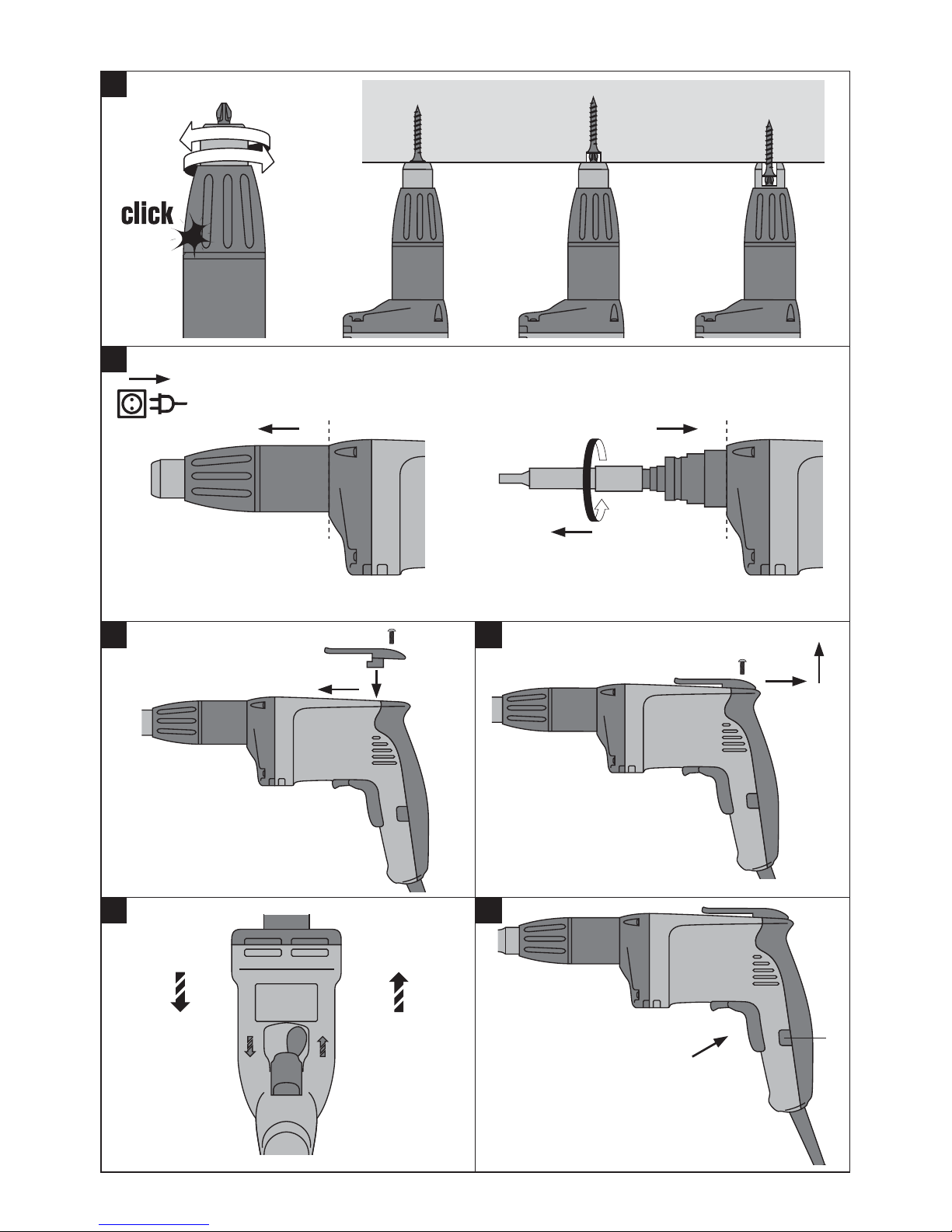 click