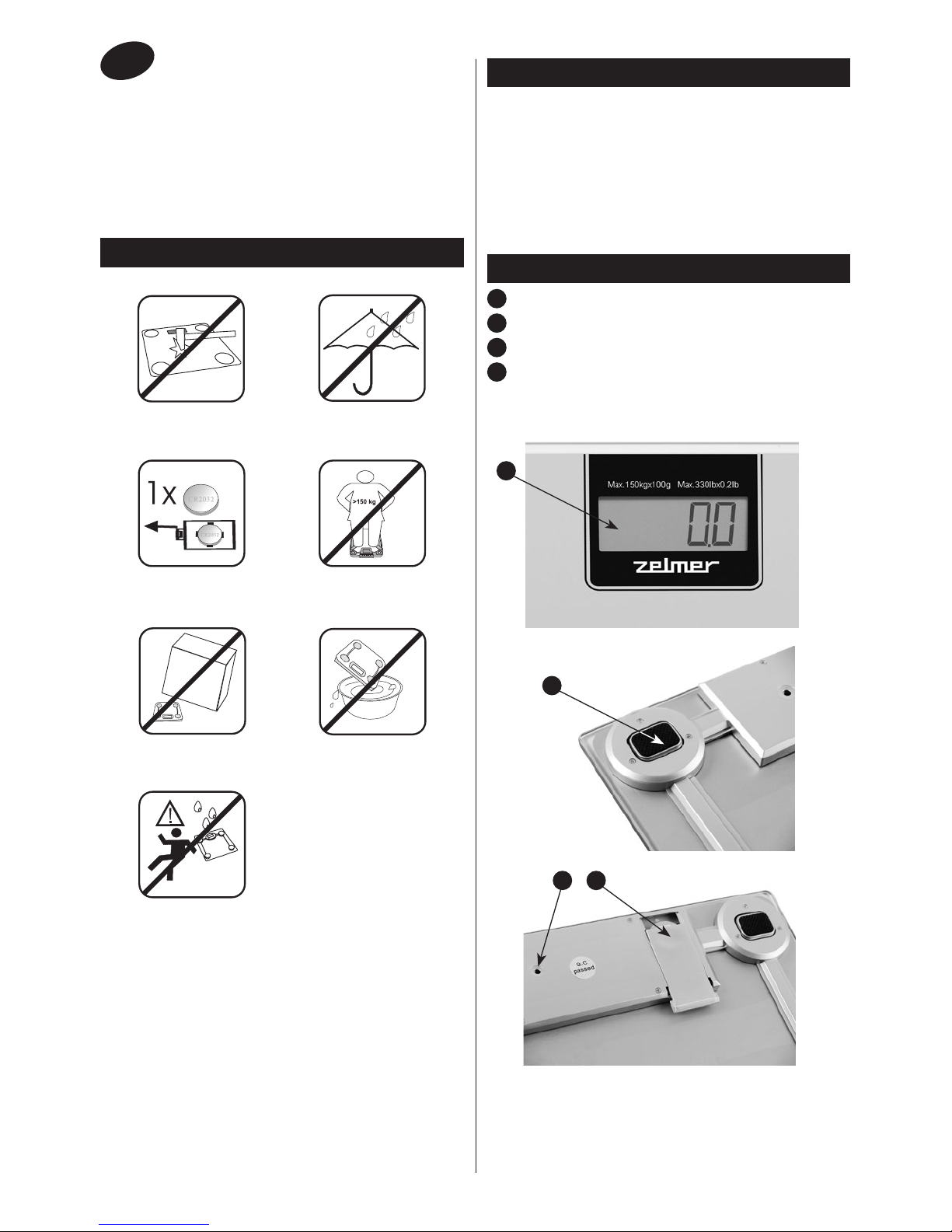 1x CR2032

CR2032

>150 kg

Max.150kgx100g Max.330lbx0.2lb

0.0

zelmer

Q.C passed