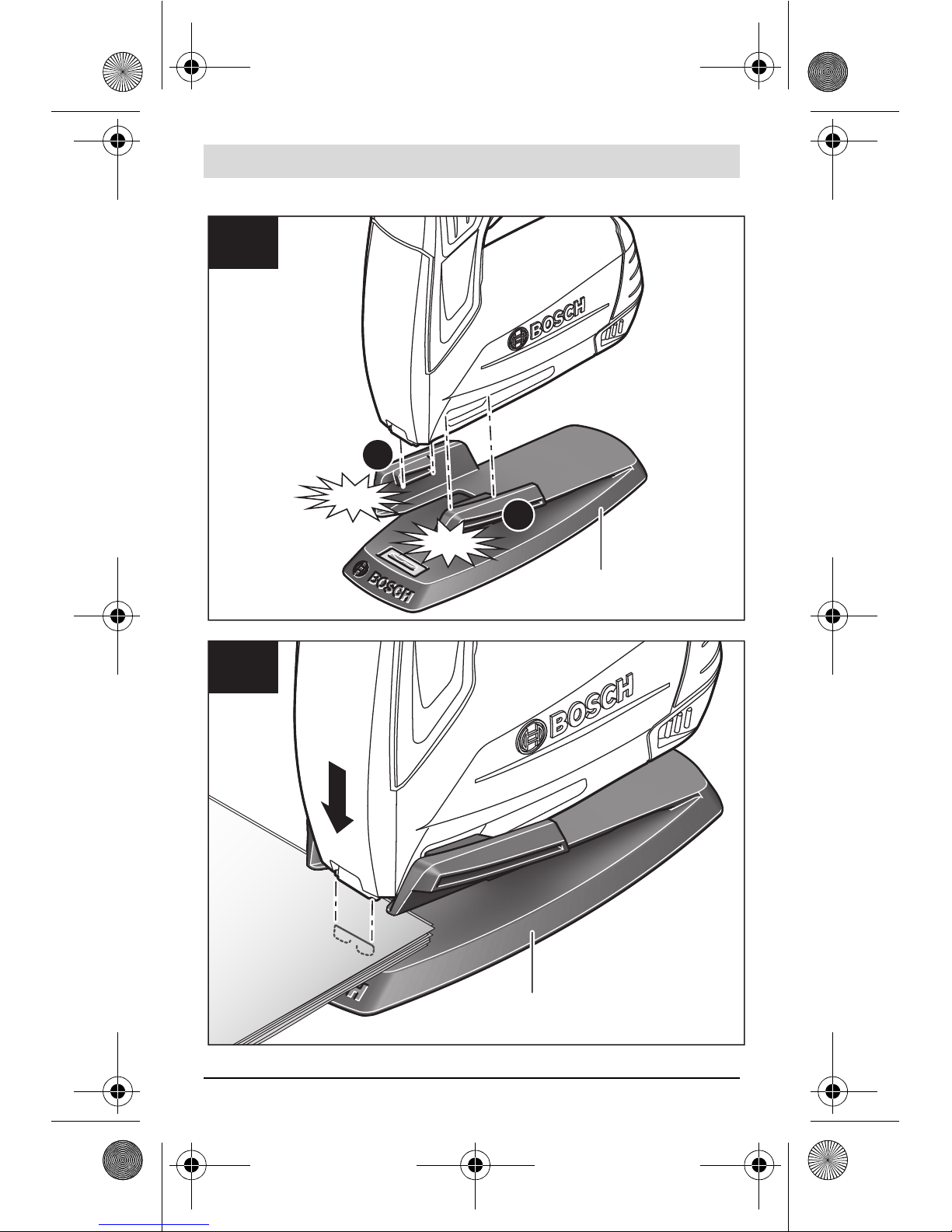 BOSCH

BOSCH

BOSCH