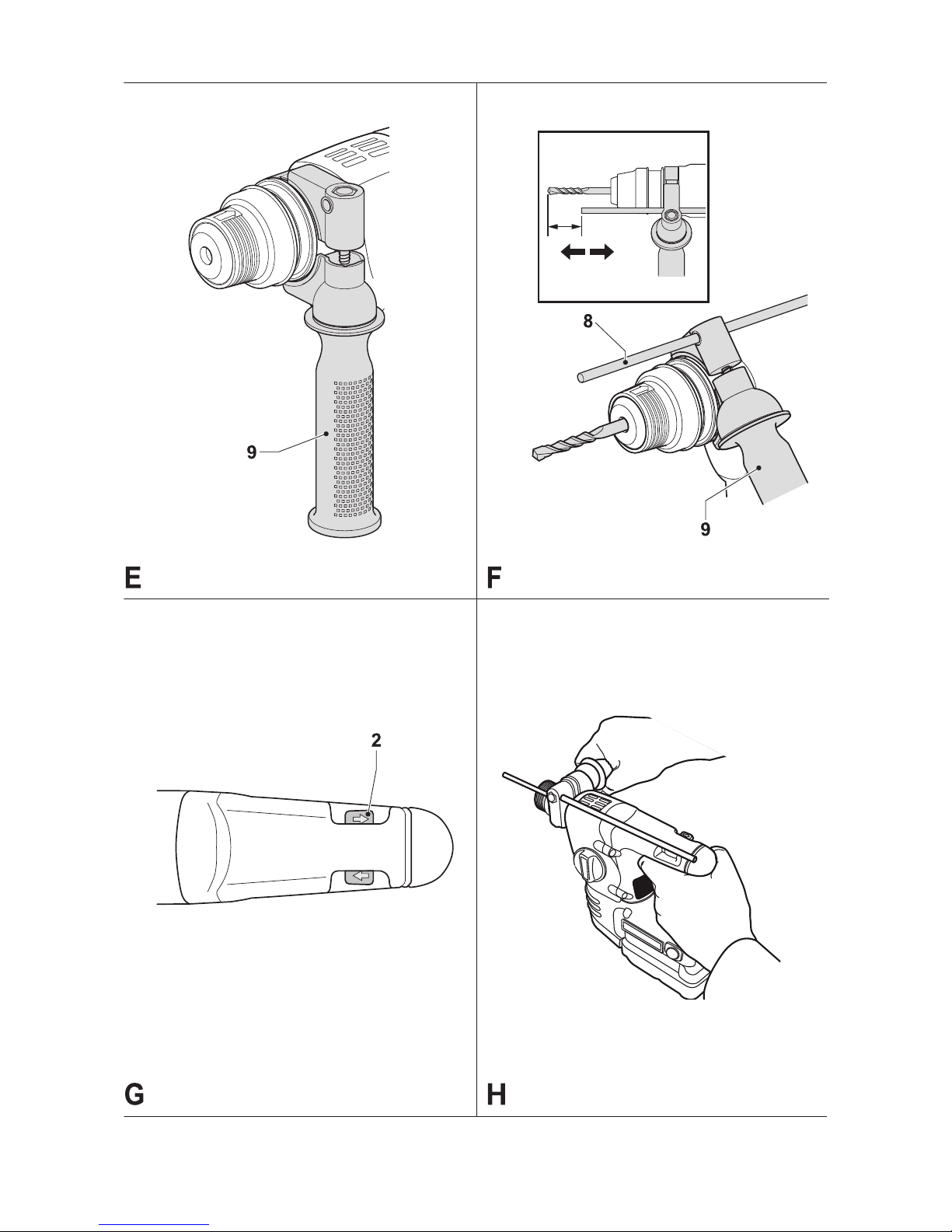 9

E

8

9

F

2

G

H