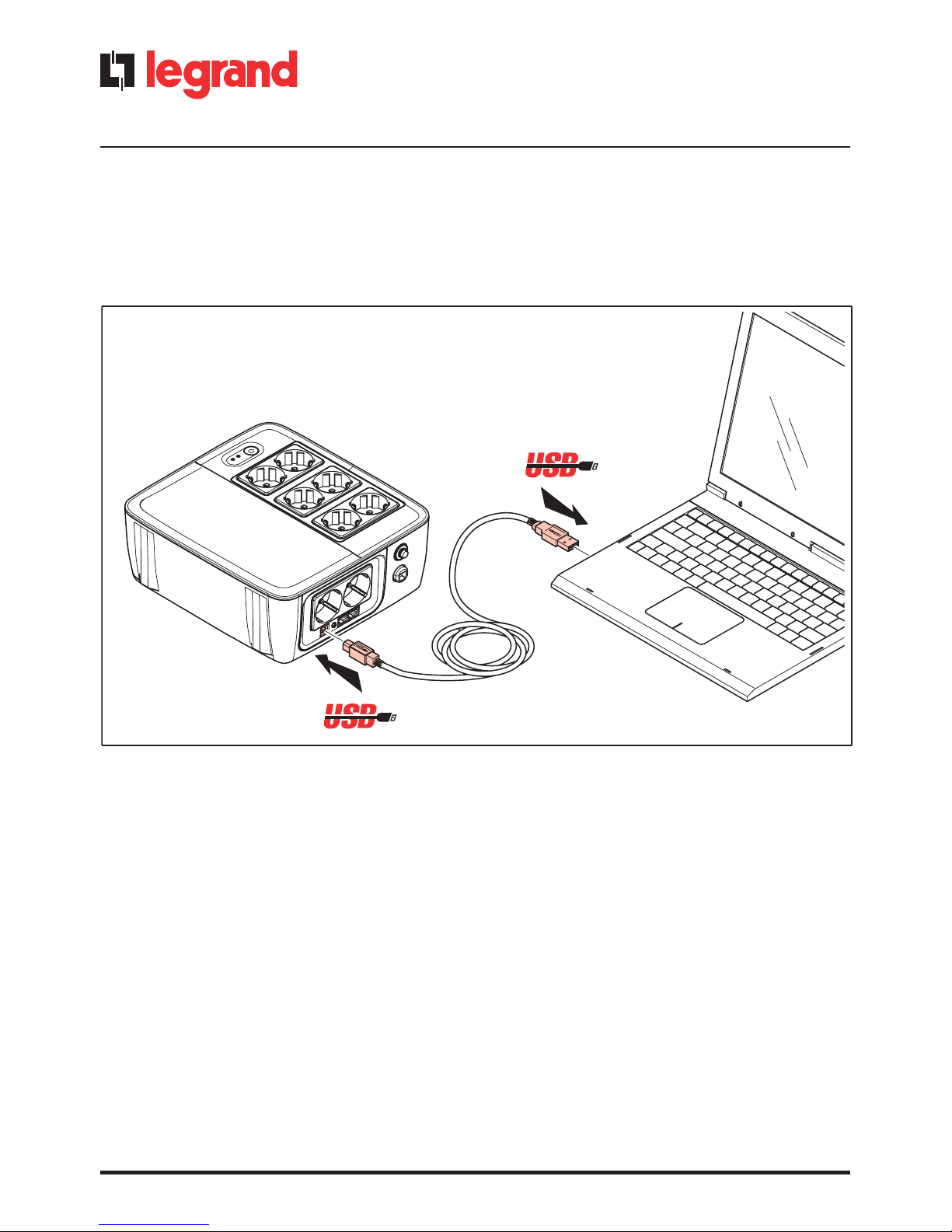 legrand

USB

USB