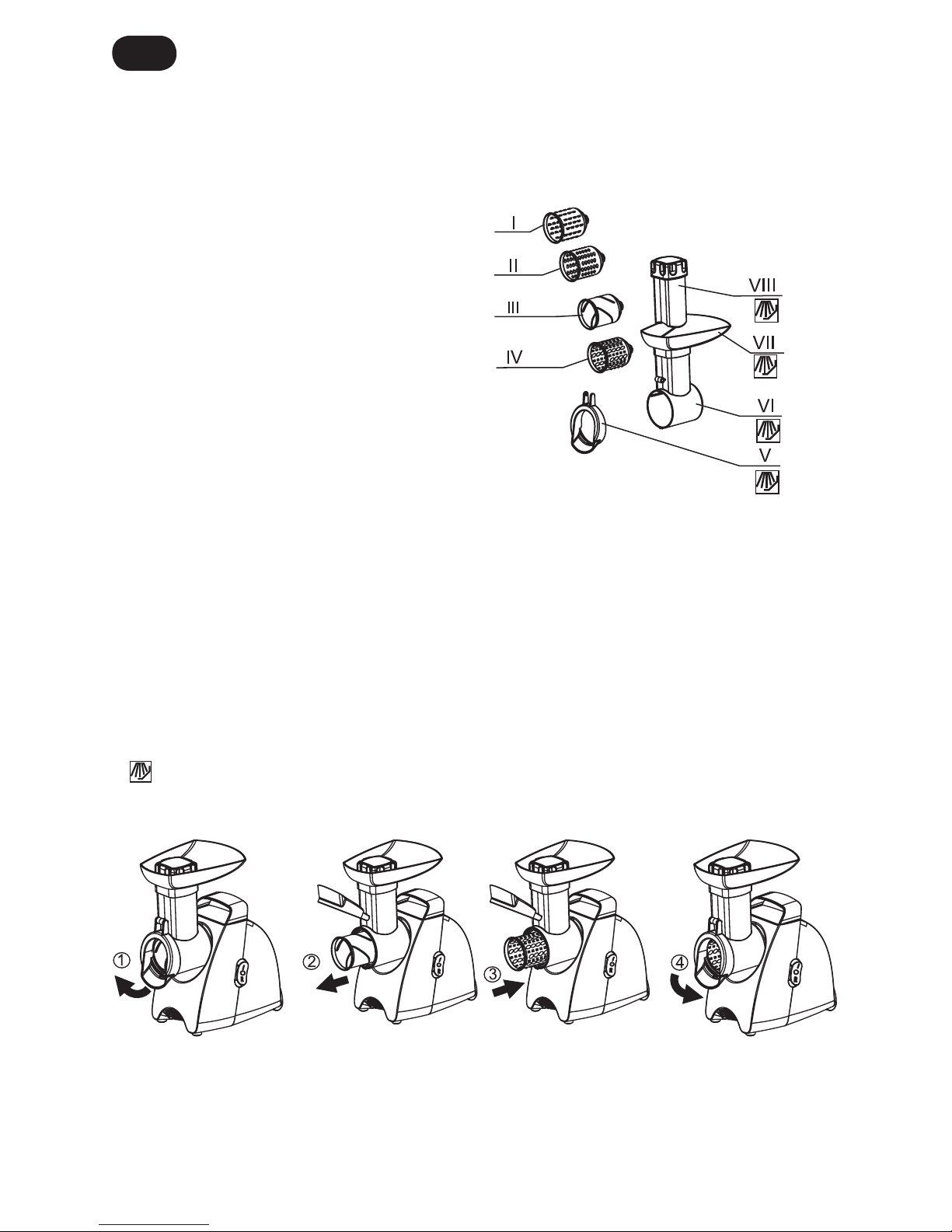 I

II

III

IV

VIII

VII

VI

V

①

②

③

④