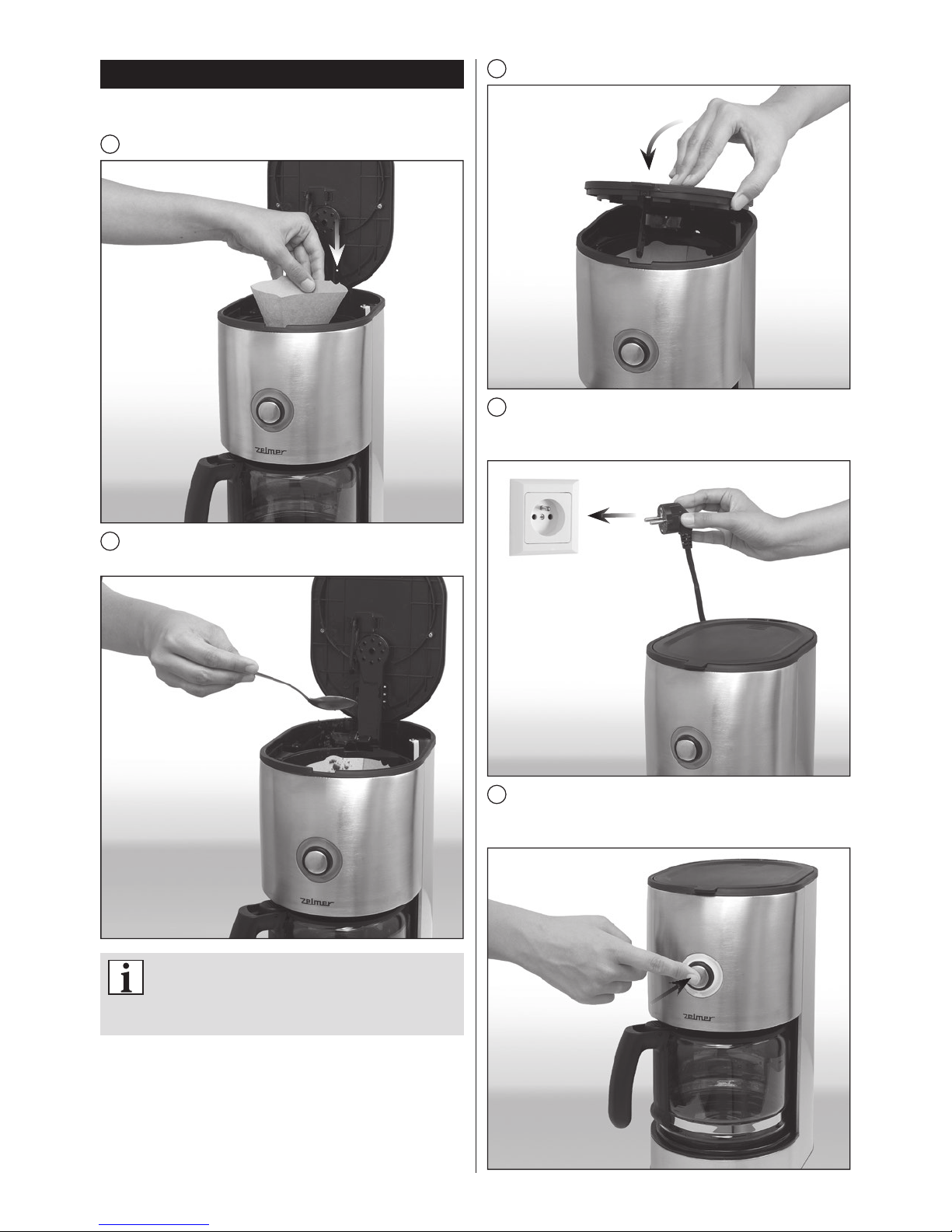 zelmer

zelmer

zelmer