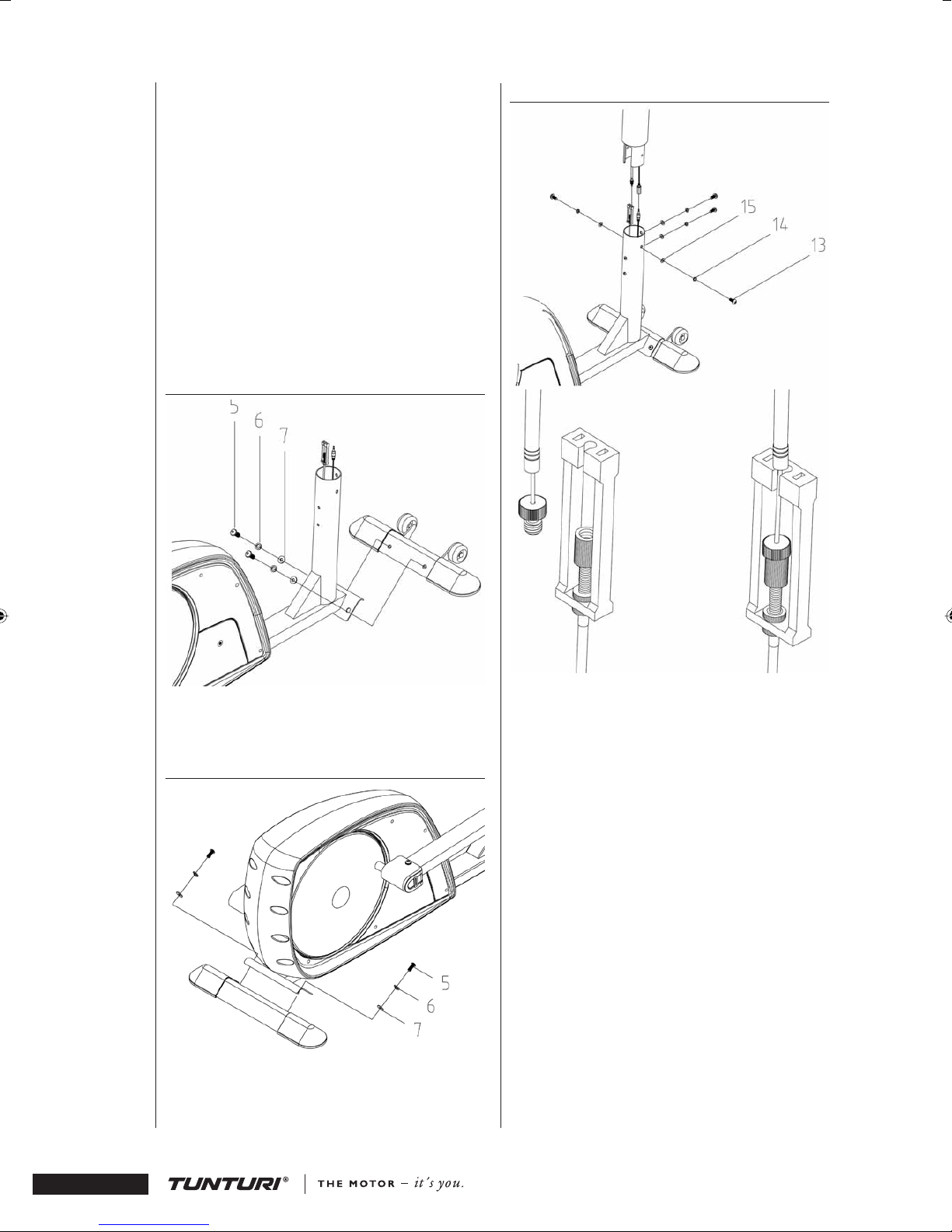 5
6
7

5
6
7

15
14
13

TUNTURI® THE MOTOR – it's you.