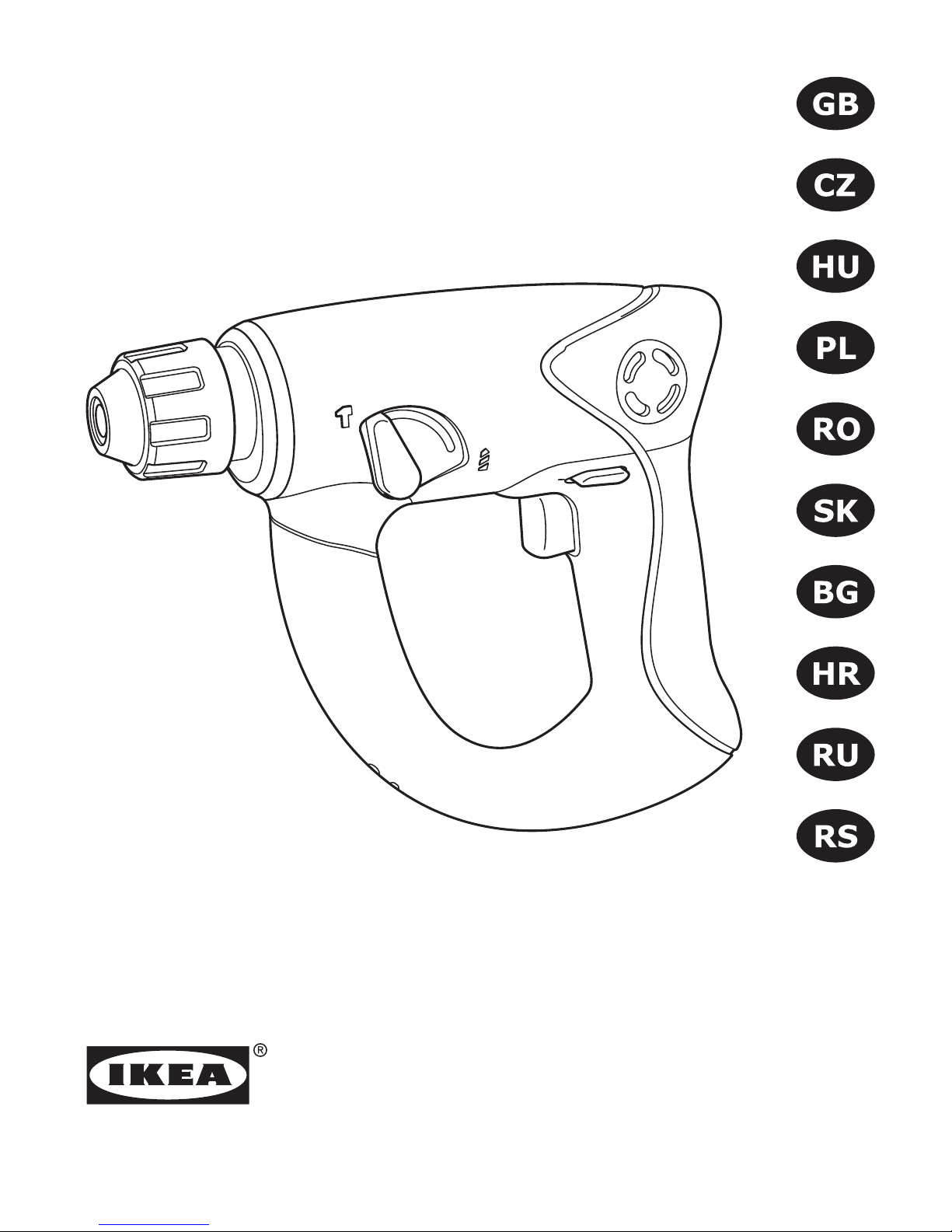 GB

CZ

HU

PL

RO

SK

BG

HR

RU

RS

IKEA®