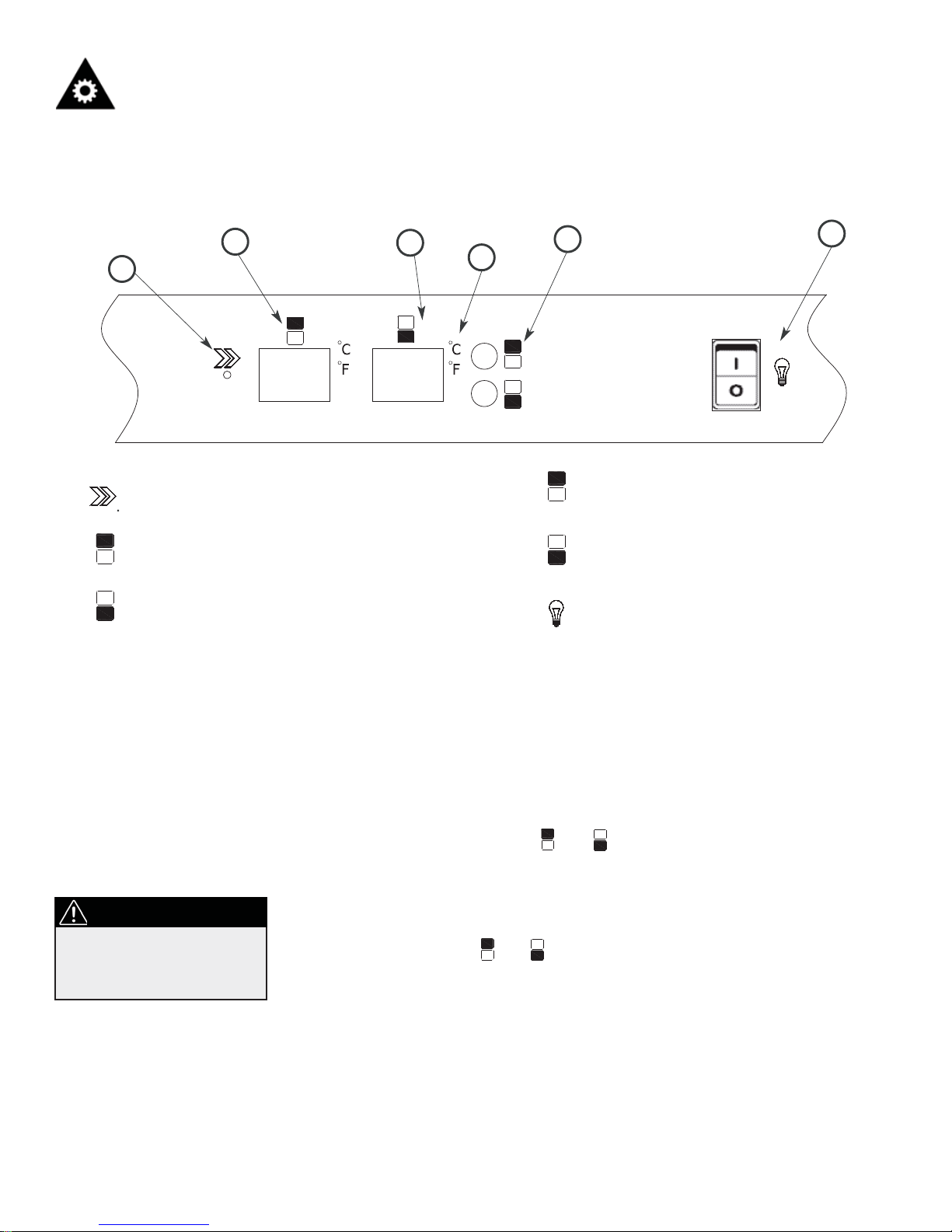 °C
°F

°C
°F

I
O