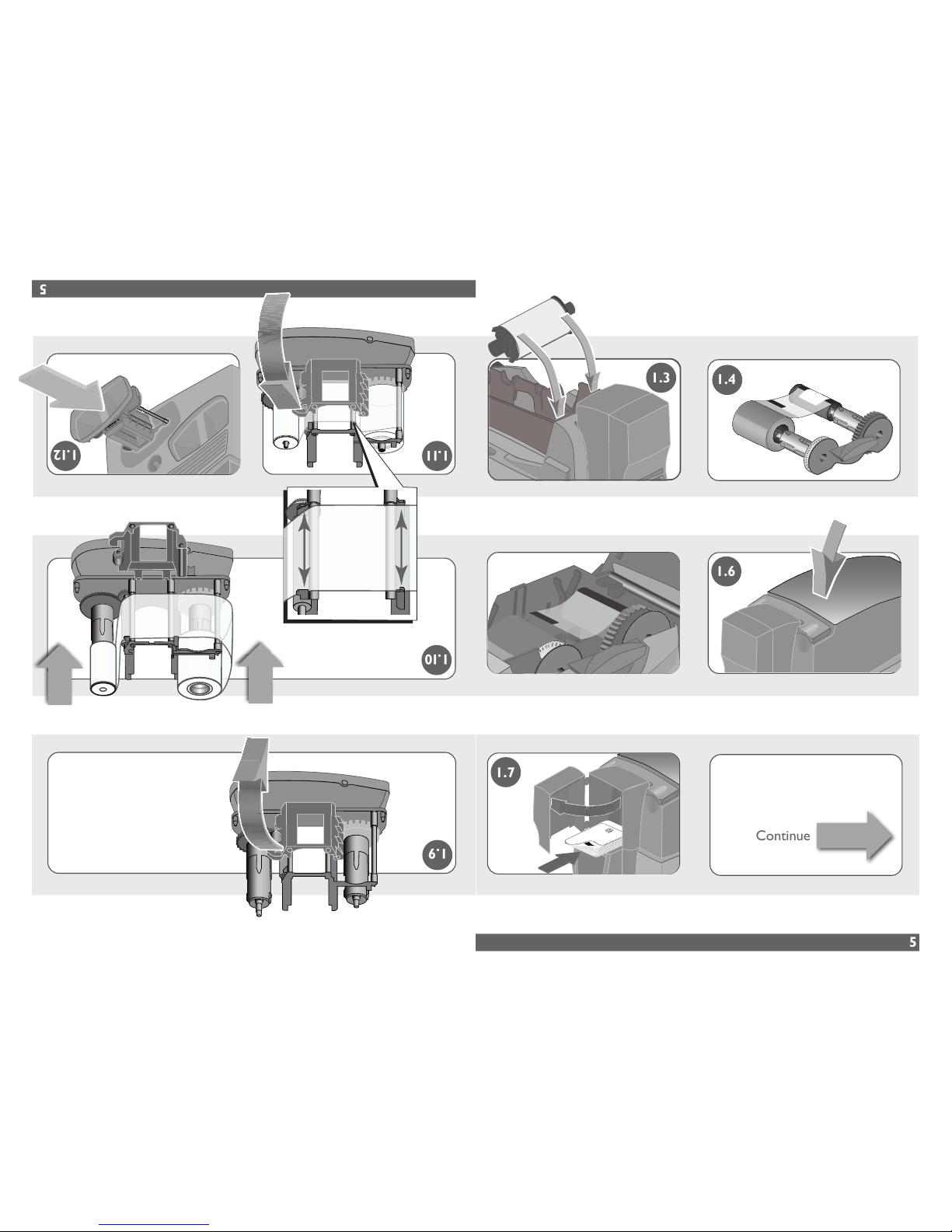 5

1.12

1.11

1.3

1.4

1.10

1.6

1.9

1.7

Continue

5