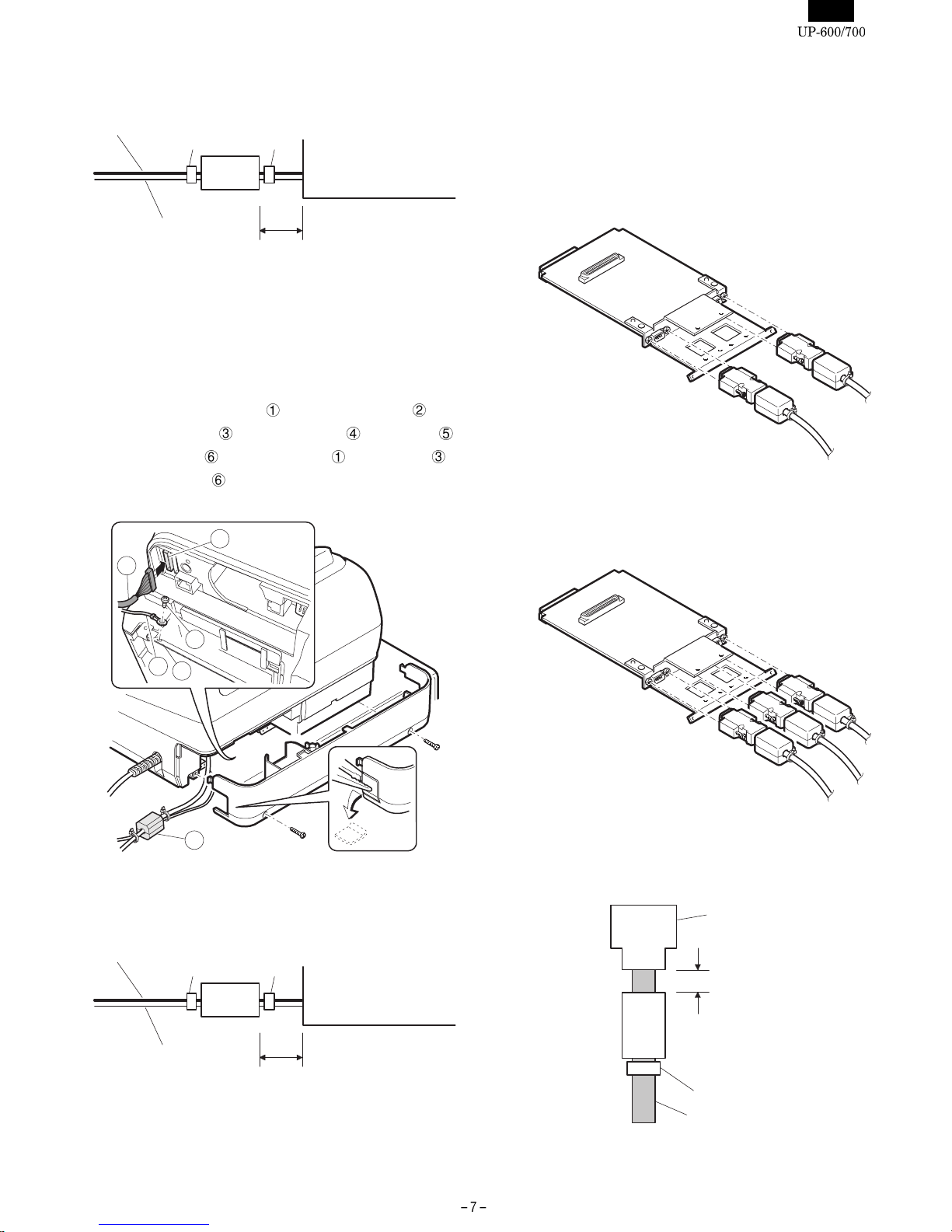 UP-600/700

①　②
③　④　⑤
⑥　①　③
⑥

– 7 –