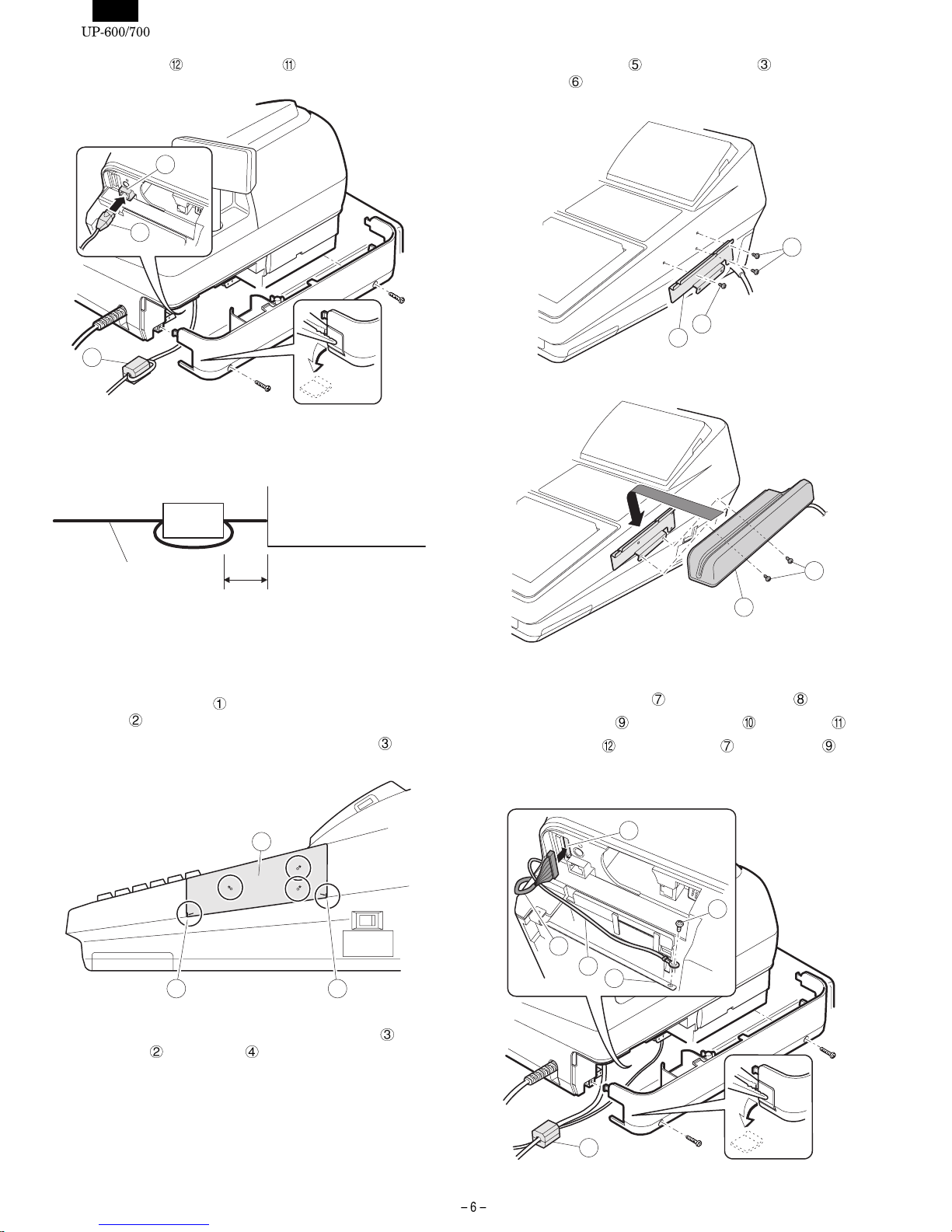 UP-600/700

⑫ ⑪

⑤ ③
⑥

①
②
③

⑦ ⑧
⑨ ⑩ ⑪
⑫ ⑦ ⑨

③
② ④

– 6 –