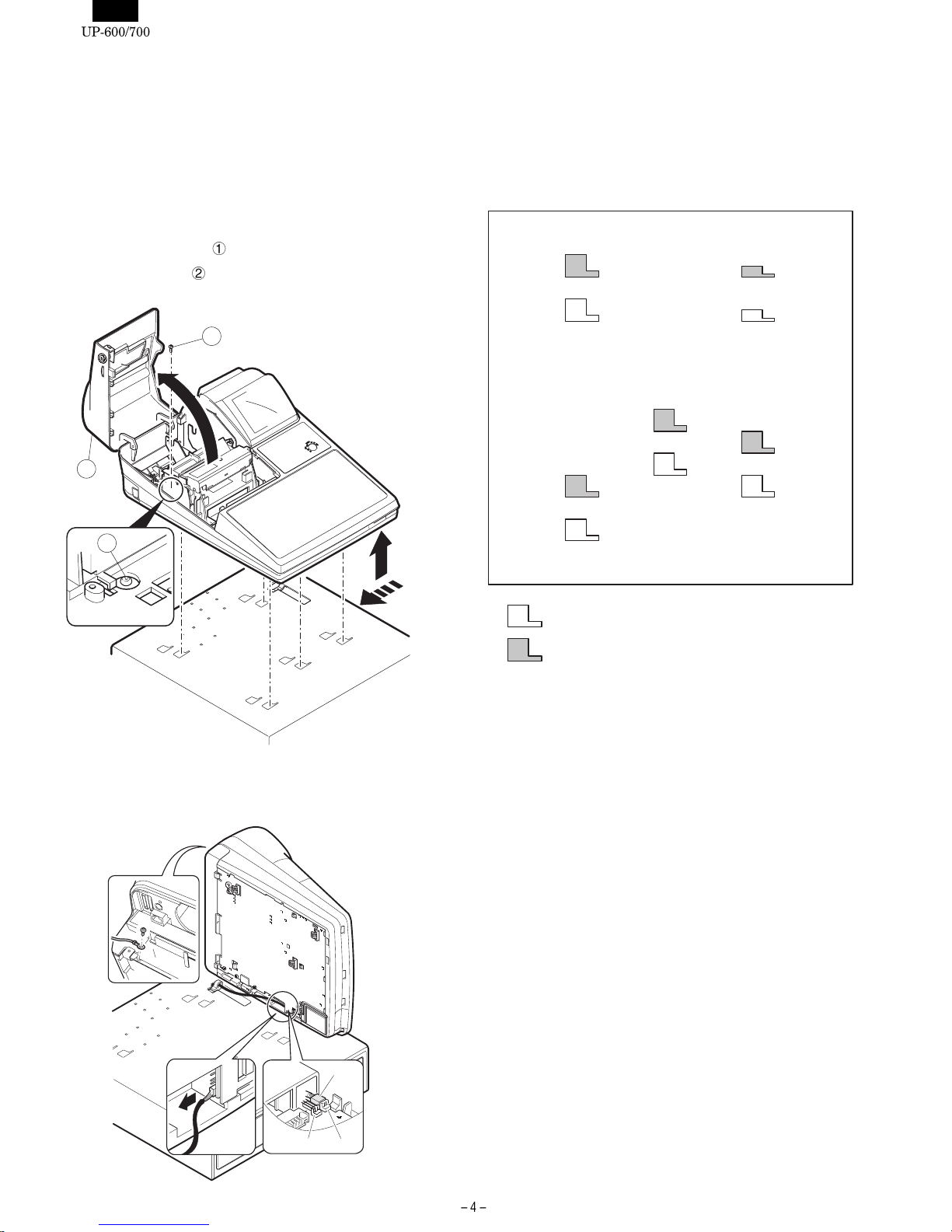 UP-600/700

①
②

– 4 –