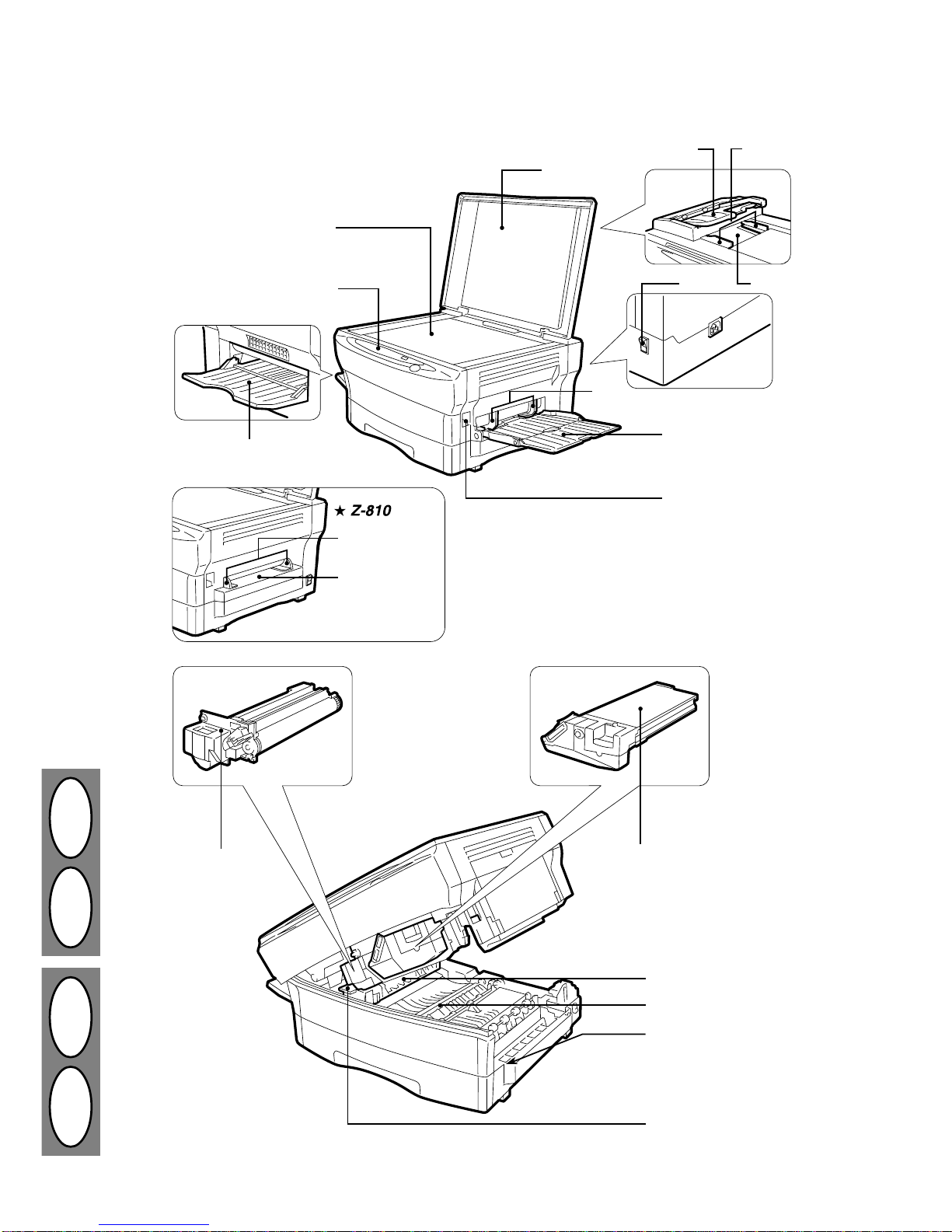 ★ Z-810