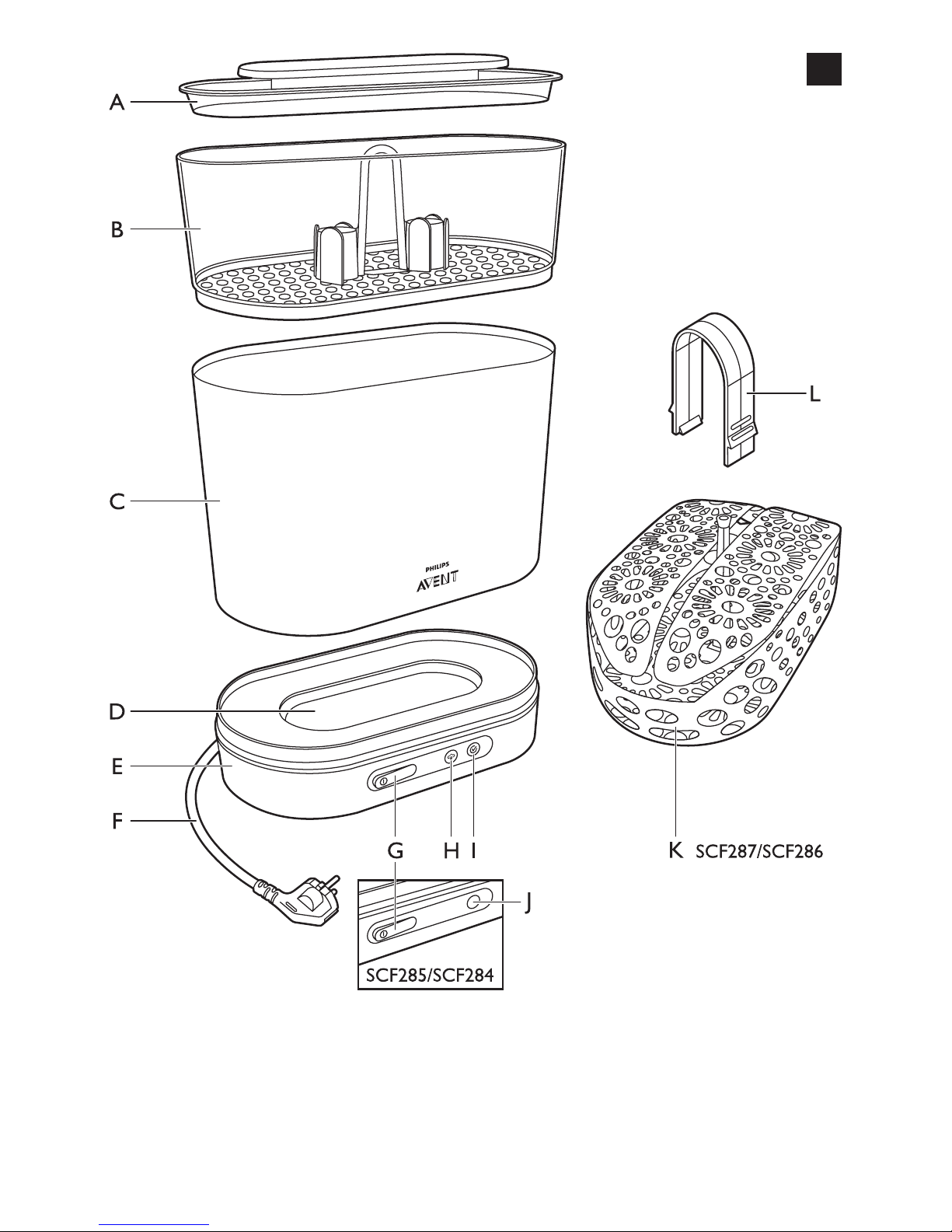 A

B

C

PHILIPS
AVENT

D

E

F

G H I

J

SCF285/SCF284

L

K SCF287/SCF286