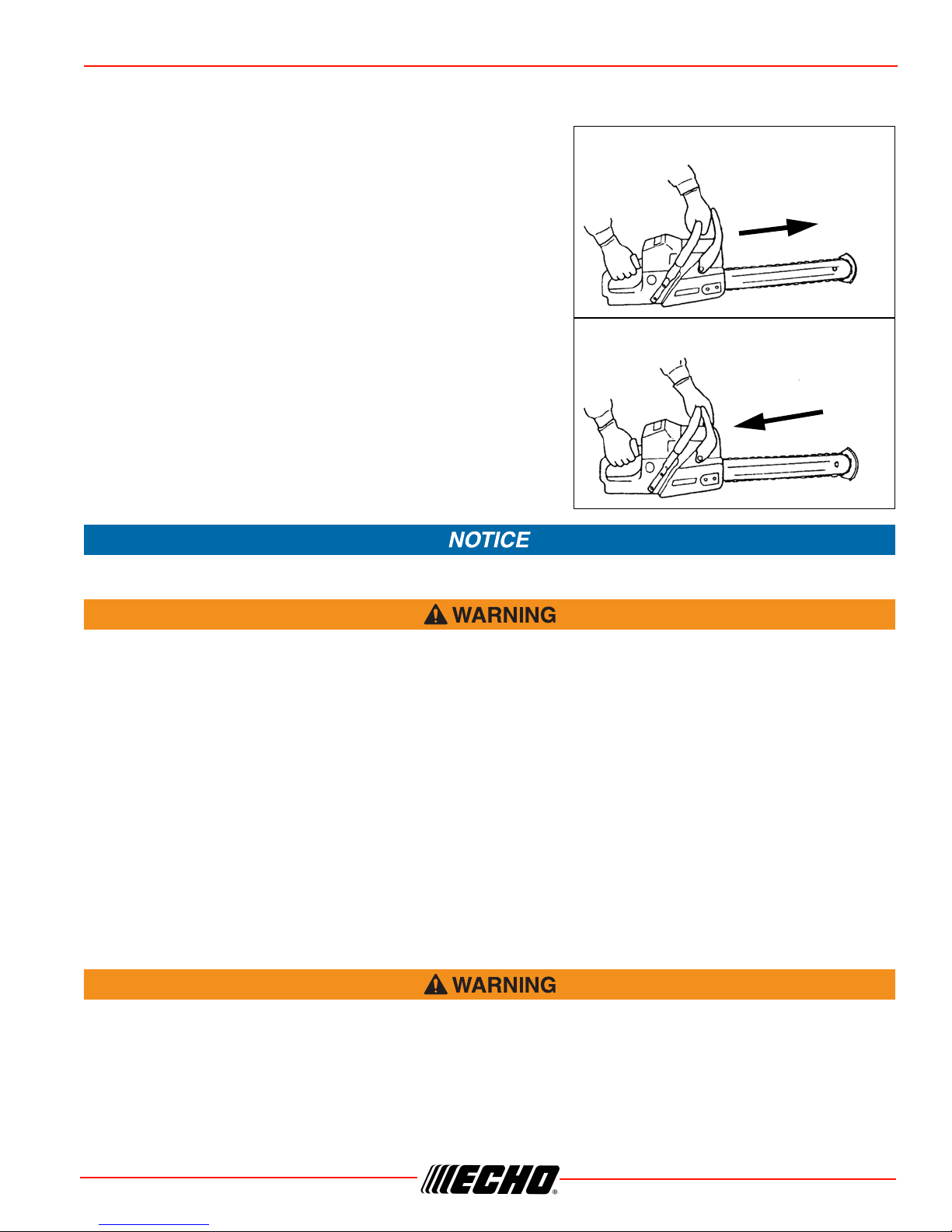 NOTICE

WARNING

WARNING

ECHO