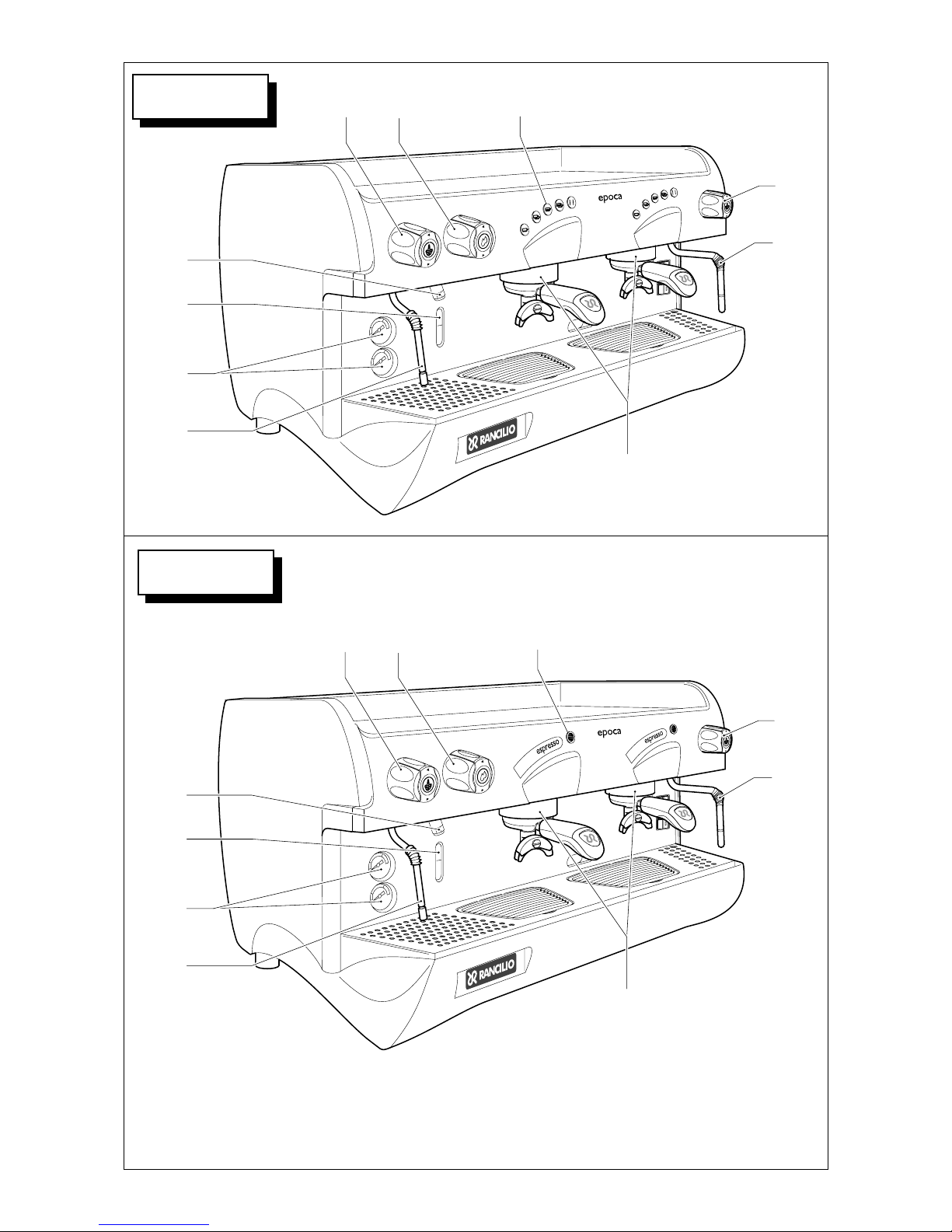 epoca

RANCILIO

espresso

epoca

espresso

RANCILIO