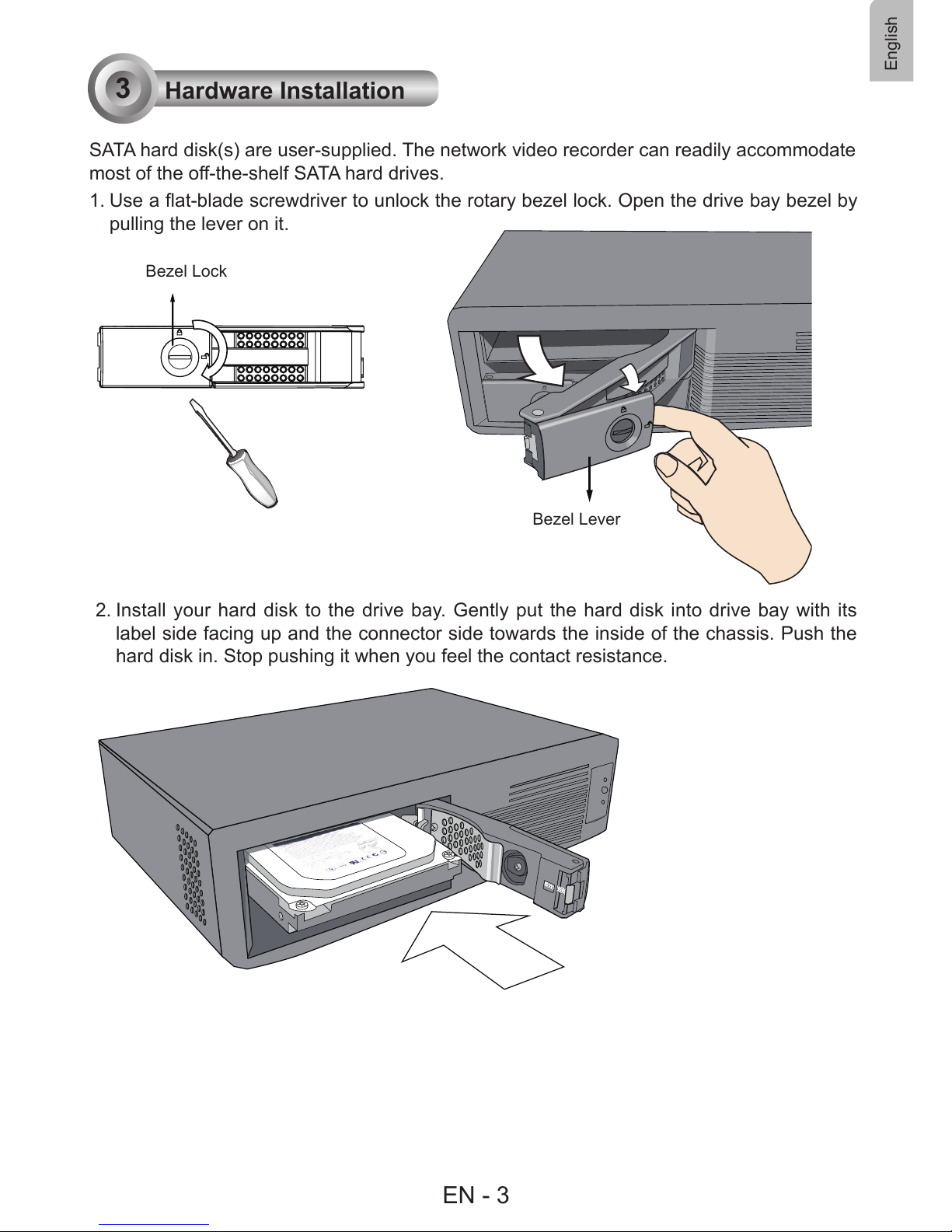 English

3 Hardware Installation

SATA hard disk(s) are user-supplied. The network video recorder can readily accommodate most of the off-the-shelf SATA hard drives.

1. Use a flat-blade screwdriver to unlock the rotary bezel lock. Open the drive bay bezel by pulling the lever on it.

Bezel Lock

Bezel Lever

2. Install your hard disk to the drive bay. Gently put the hard disk into drive bay with its label side facing up and the connector side towards the inside of the chassis. Push the hard disk in. Stop pushing it when you feel the contact resistance.

EN - 3