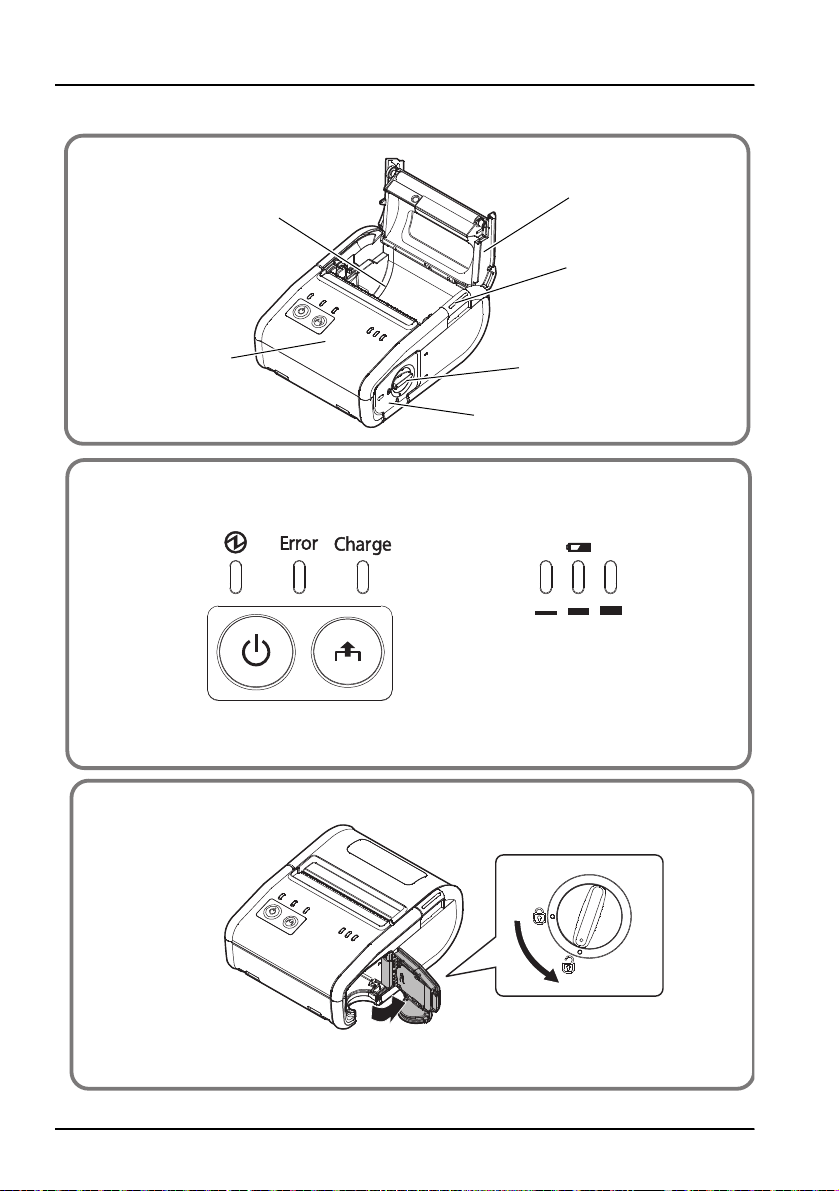 Error Charge