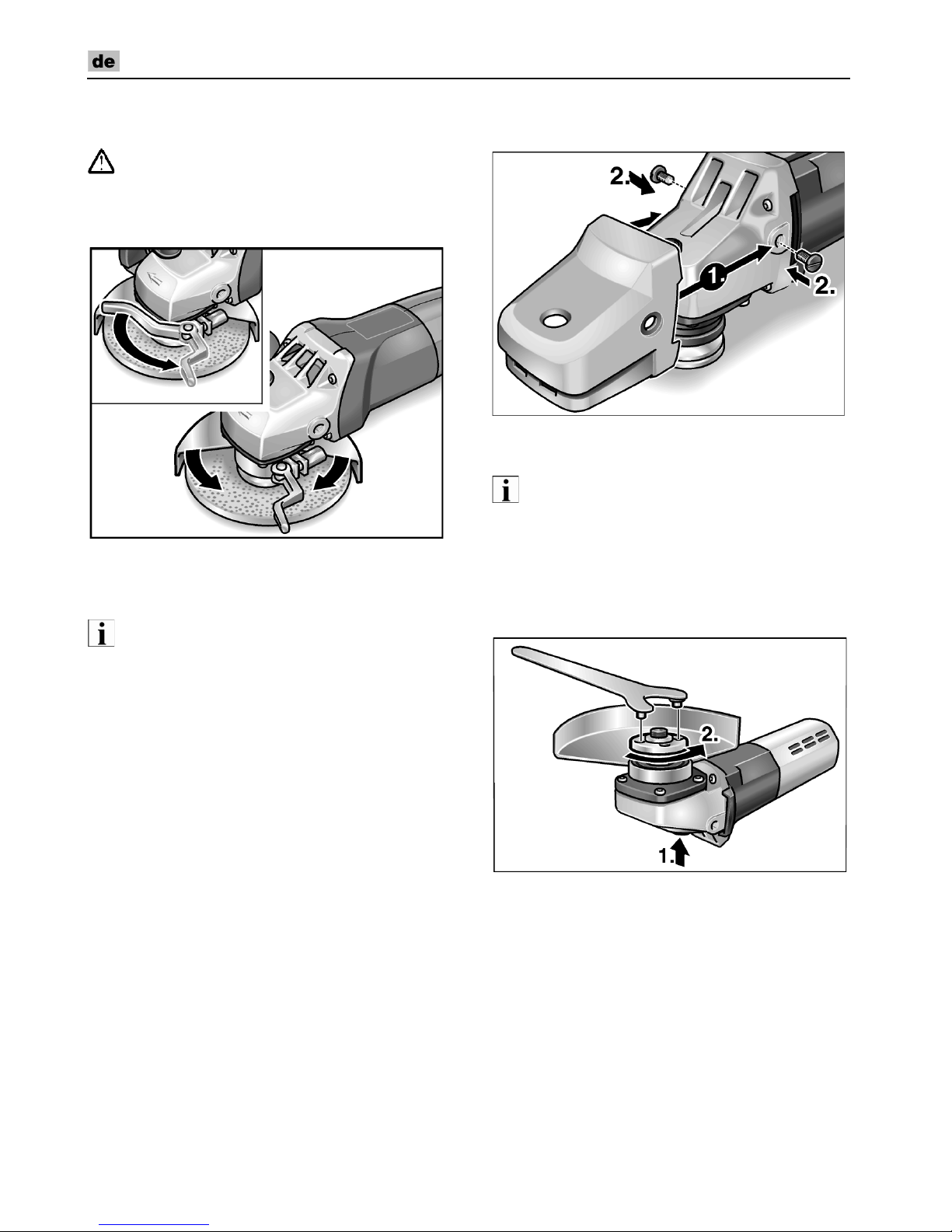 de

2.

1.

2.

2.

1.