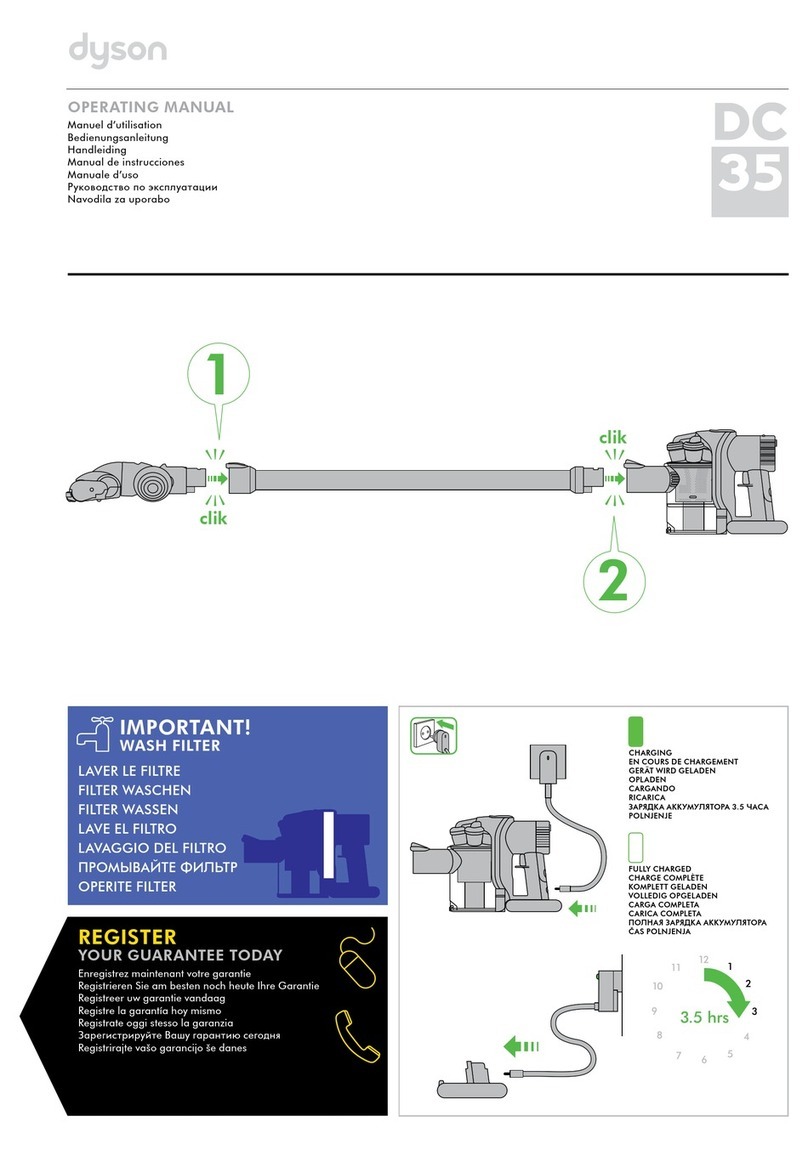 dyson

OPERATING MANUAL
Manuel d'utilisation
Bedienungsanleitung
Handleiding
Manual de instrucciones
Manuale d'uso
Руководство по эксплуатации
Navodila za uporabo

DC 35

1
clik
clik
2

IMPORTANT!
WASH FILTER
LAVER LE FILTRE
FILTER WASCHEN
FILTER WASSEN
LAVE EL FILTRO
LAVAGGIO DEL FILTRO
ПРОМЫВАЙТЕ ФИЛЬТР
OPERITE FILTER

REGISTER
YOUR GUARANTEE TODAY
Enregistrez maintenant votre garantie
Registrieren Sie am besten noch heute Ihre Garantie
Registreer uw garantie vandaag
Registre la garantía hoy mismo
Registrate oggi stesso la garanzia
Зарегистрируйте Вашу гарантию сегодня
Registrirajte vašo garancijo še danes

CHARGING
EN COURS DE CHARGEMENT
GERÄT WIRD GELADEN
OPLADEN
CARGANDO
RICARICA
ЗАРЯДКА АККУМУЛЯТОРА 3.5 ЧАСА
POLNJENJE

FULLY CHARGED
CHARGE COMPLÈTE
KOMPLETT GELADEN
VOLLEDIG OPGELADEN
CARGA COMPLETA
CARICA COMPLETA
ПОЛНАЯ ЗАРЯДКА АККУМУЛЯТОРА
ČAS POLNJENJA

12 1 2 3 4 5 6 7 8 9 10 11
3.5 hrs