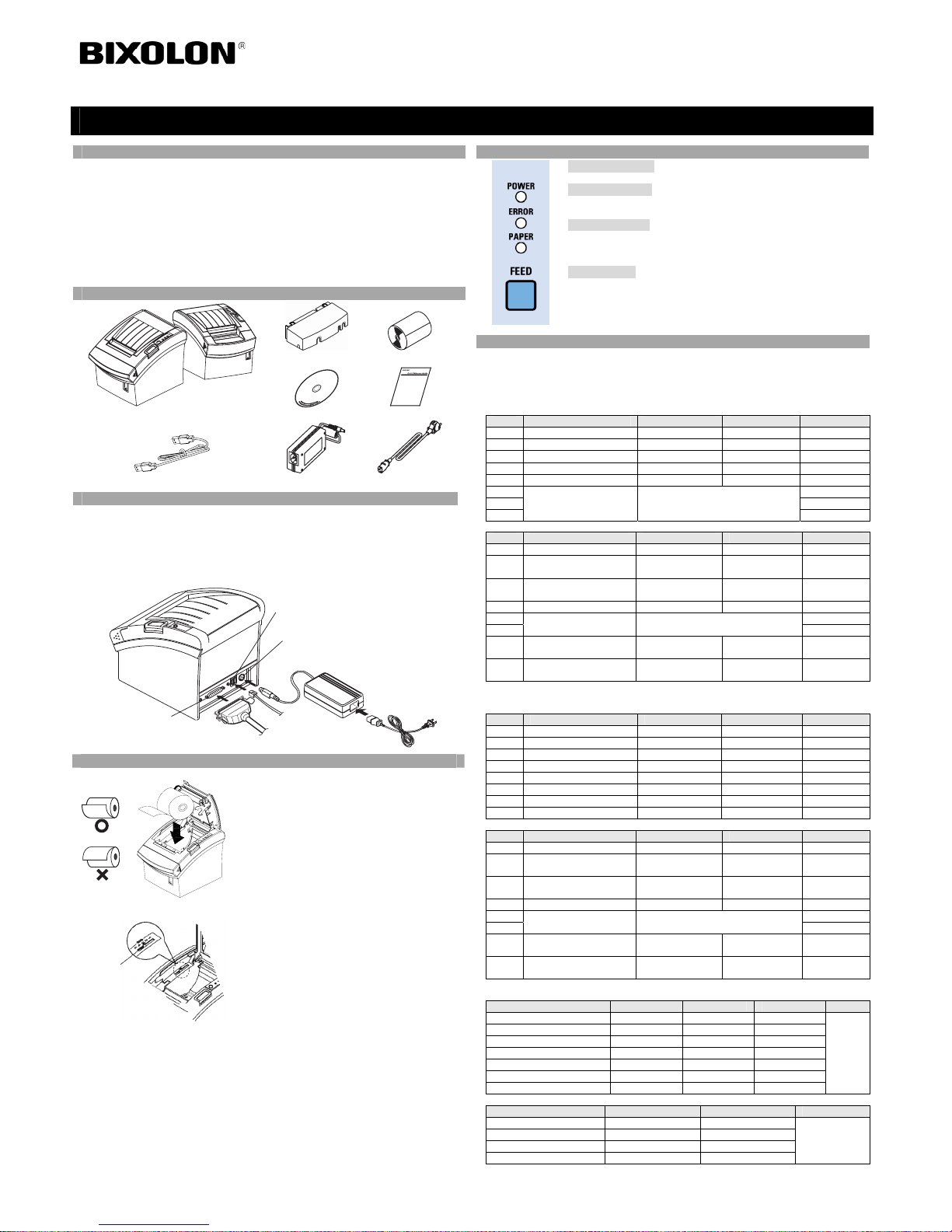 BIXOLON®

POWER

ERROR

PAPER

FEED