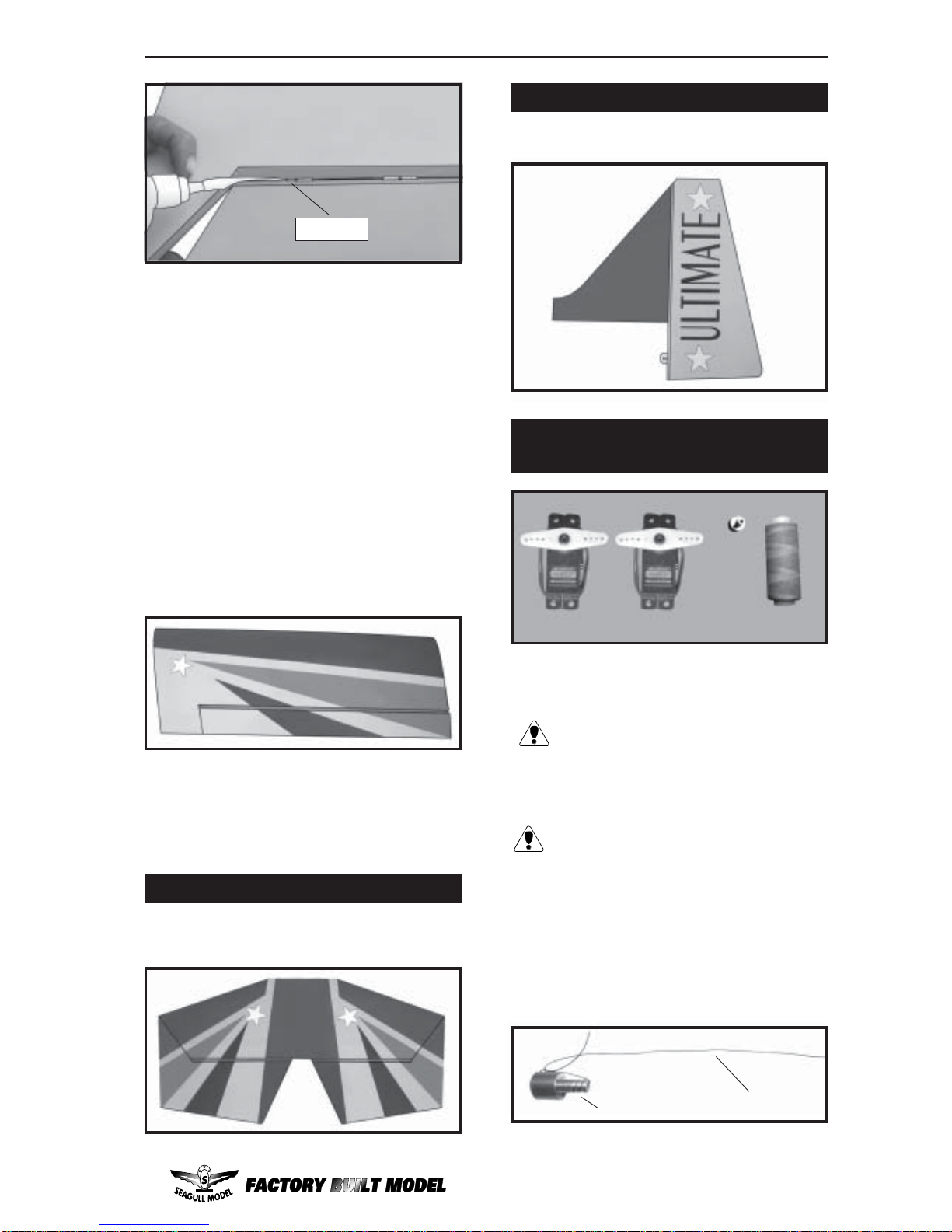 ULTIMATE

SEAGULL MODEL FACTORY BUILT MODEL