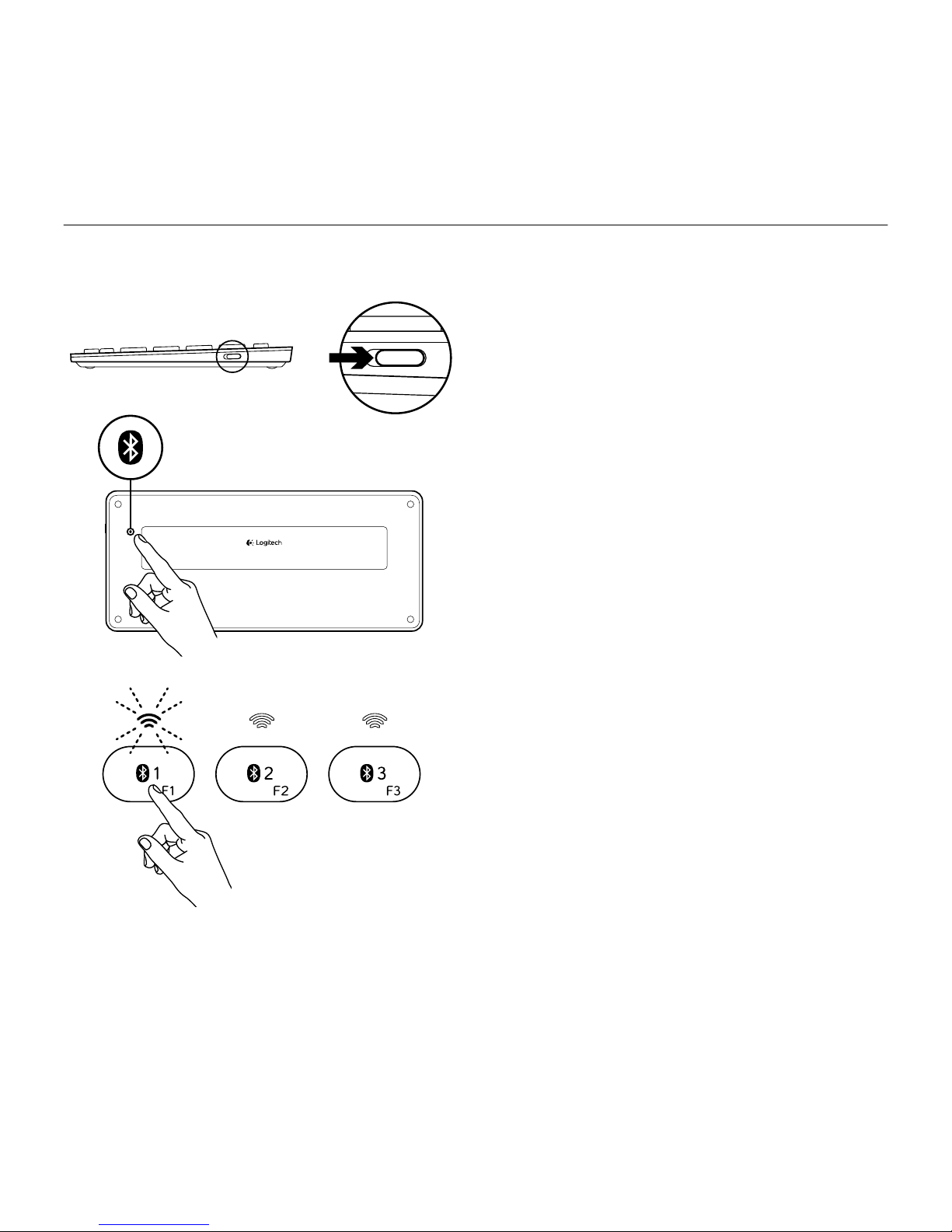 Logitech

1
F1

2
F2

3
F3