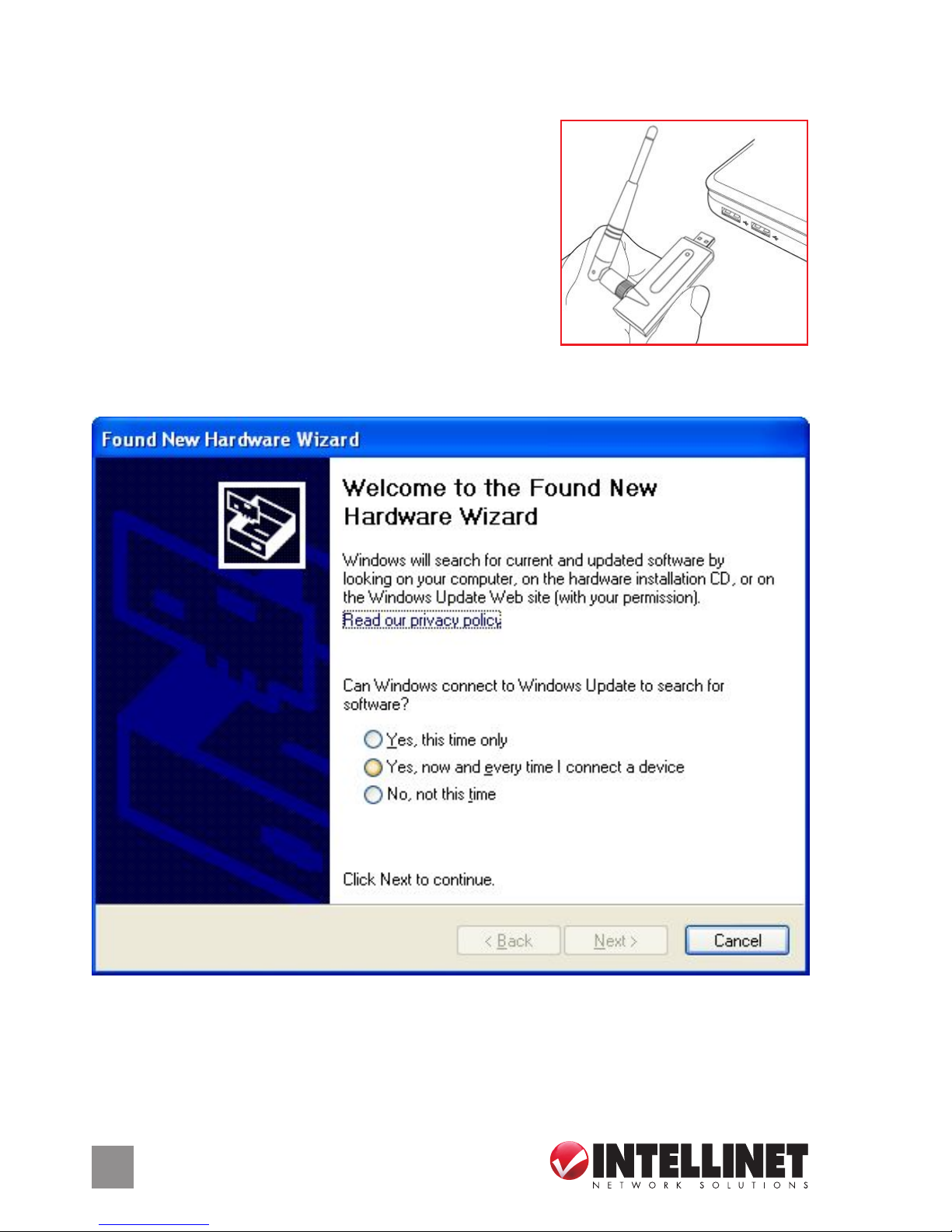 Found New Hardware Wizard

Welcome to the Found New Hardware Wizard

Windows will search for current and updated software by looking on your computer, on the hardware installation CD, or on the Windows Update Web site (with your permission).

Read our privacy policy

Can Windows connect to Windows Update to search for software?

Yes, this time only

Yes, now and every time I connect a device

No, not this time

Click Next to continue.

< Back Next > Cancel

INTELLINET
NETWORK SOLUTIONS