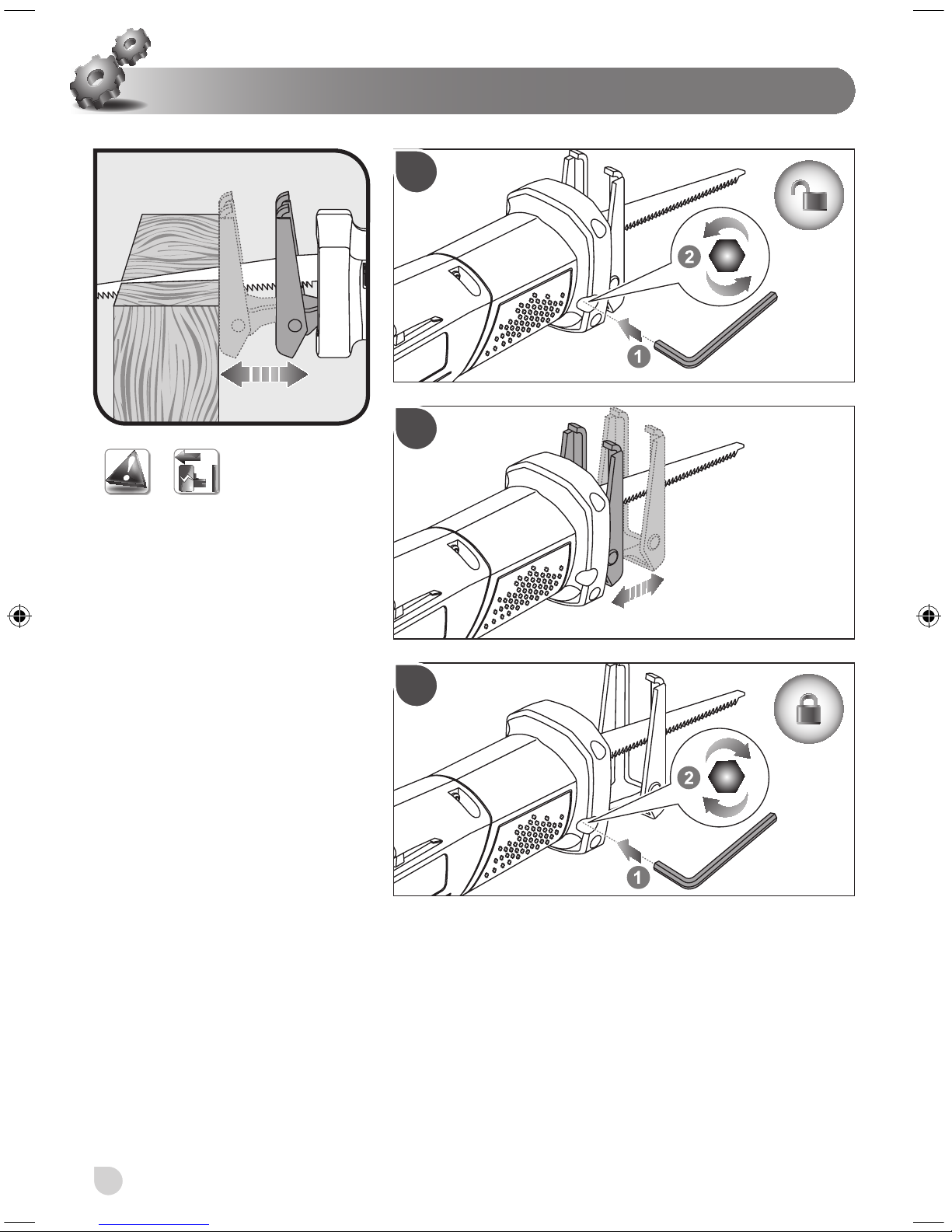 2
1
2
1