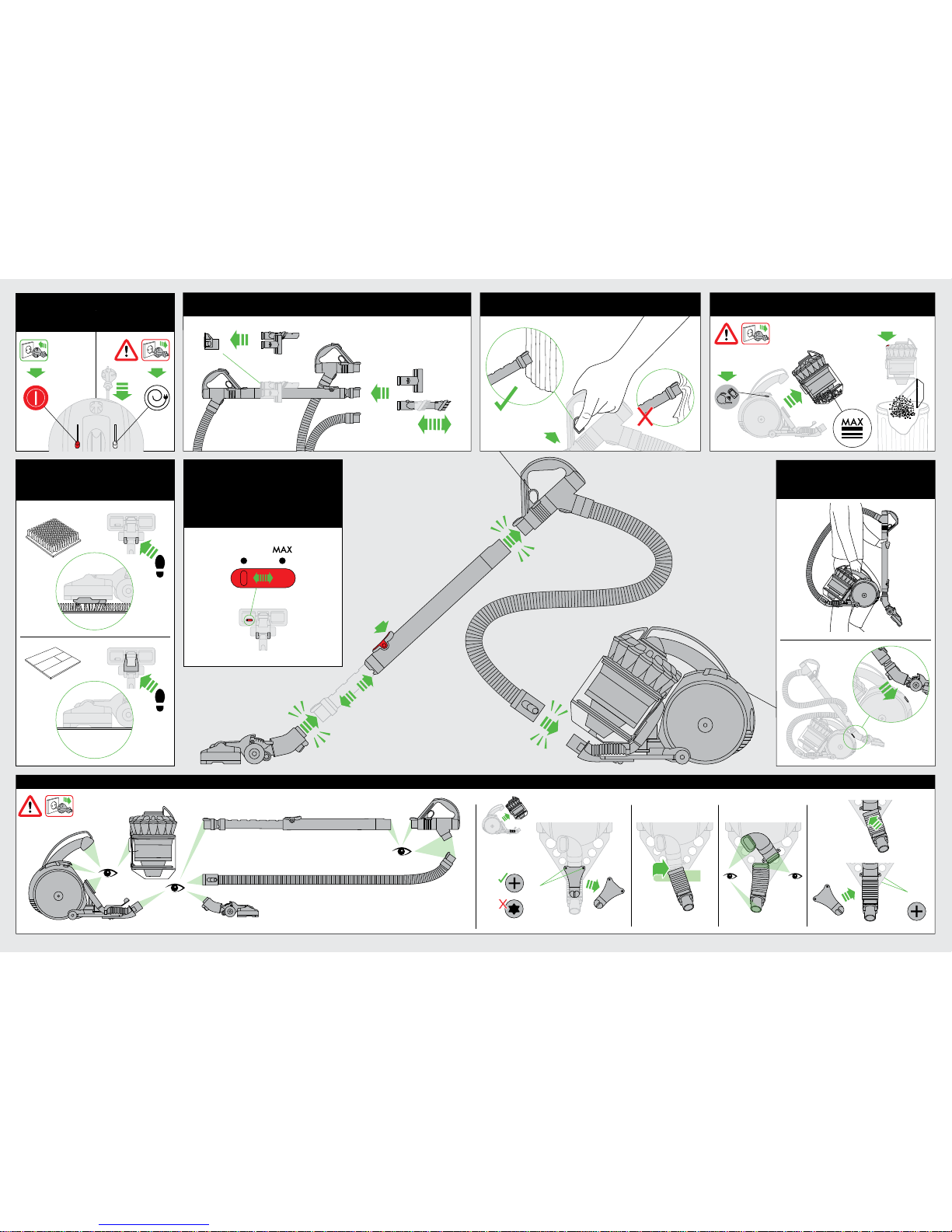 MAX

MAX