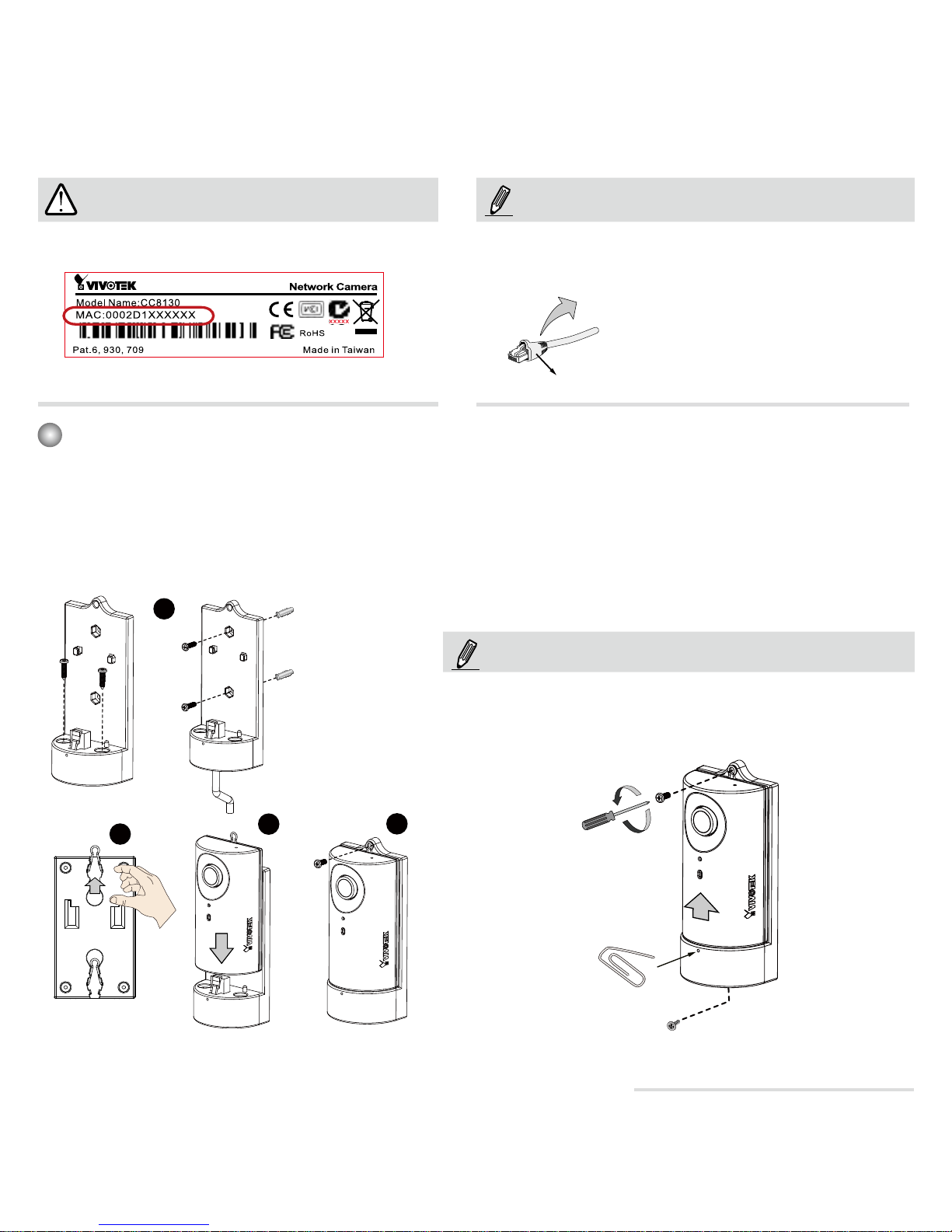 VIVOTEK

Network Camera

Model Name:CC8130

MAC:0002D1XXXXXX

XXXXX

RoHS

Pat.6, 930, 709

Made in Taiwan

VIVOTEK

VIVOTEK

VIVOTEK