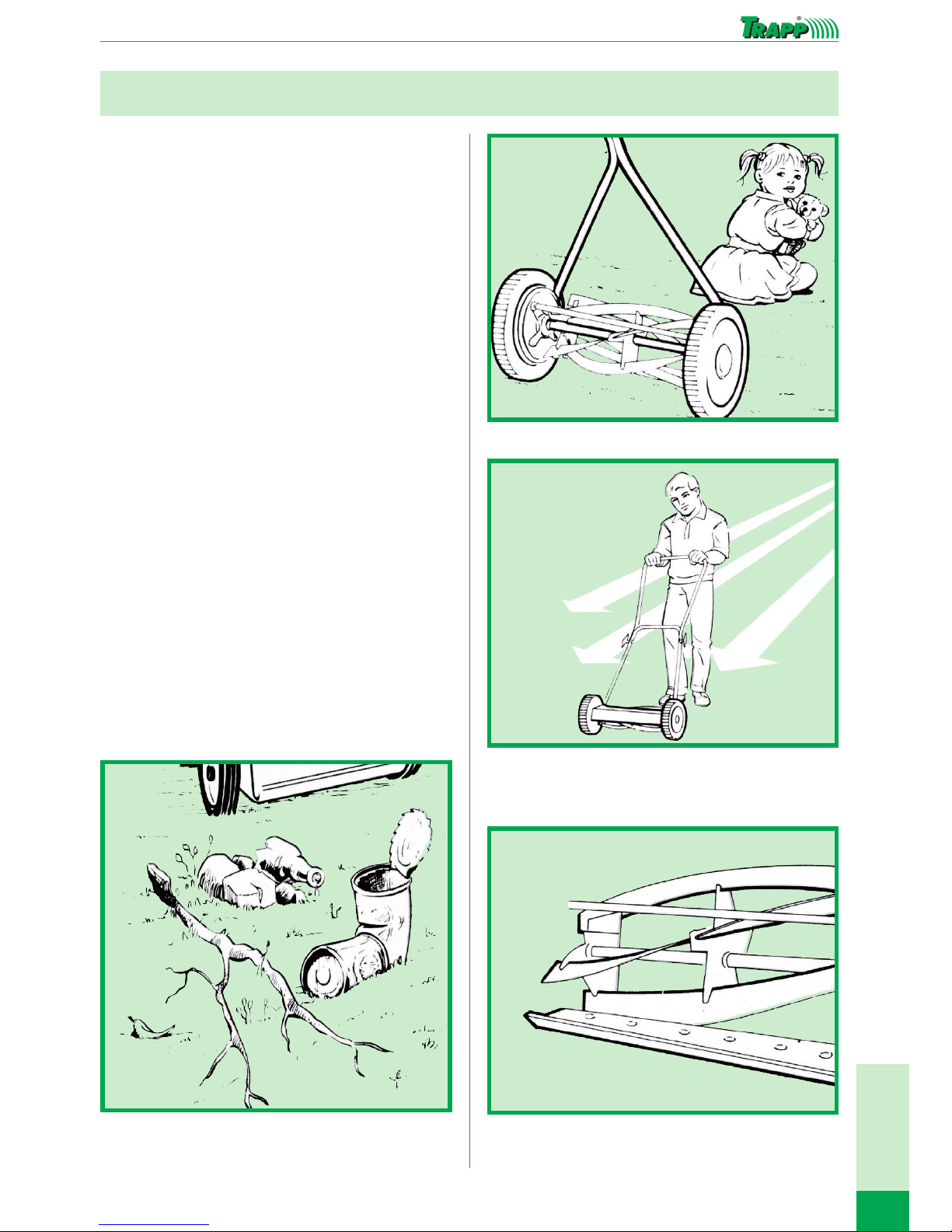 TRAPP®