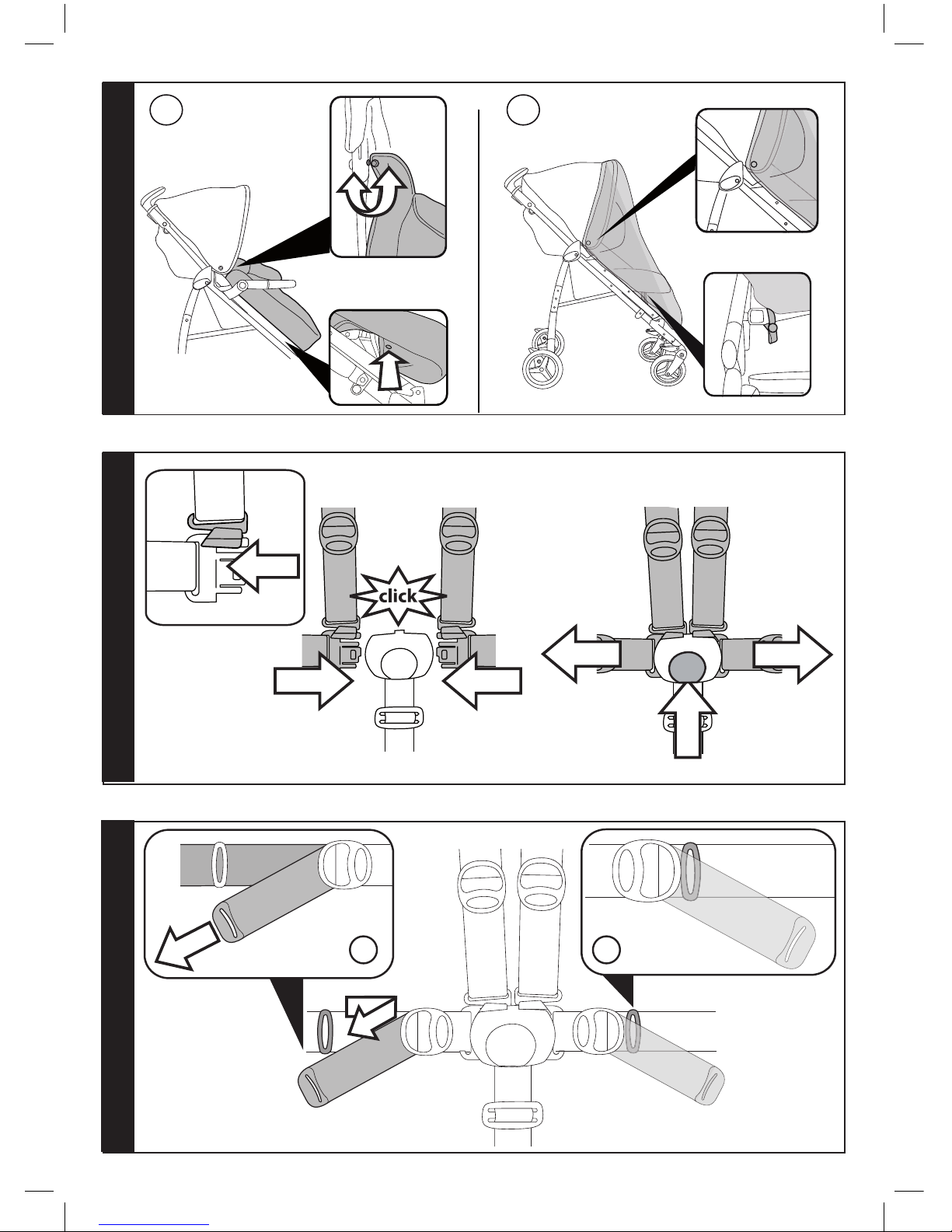 click