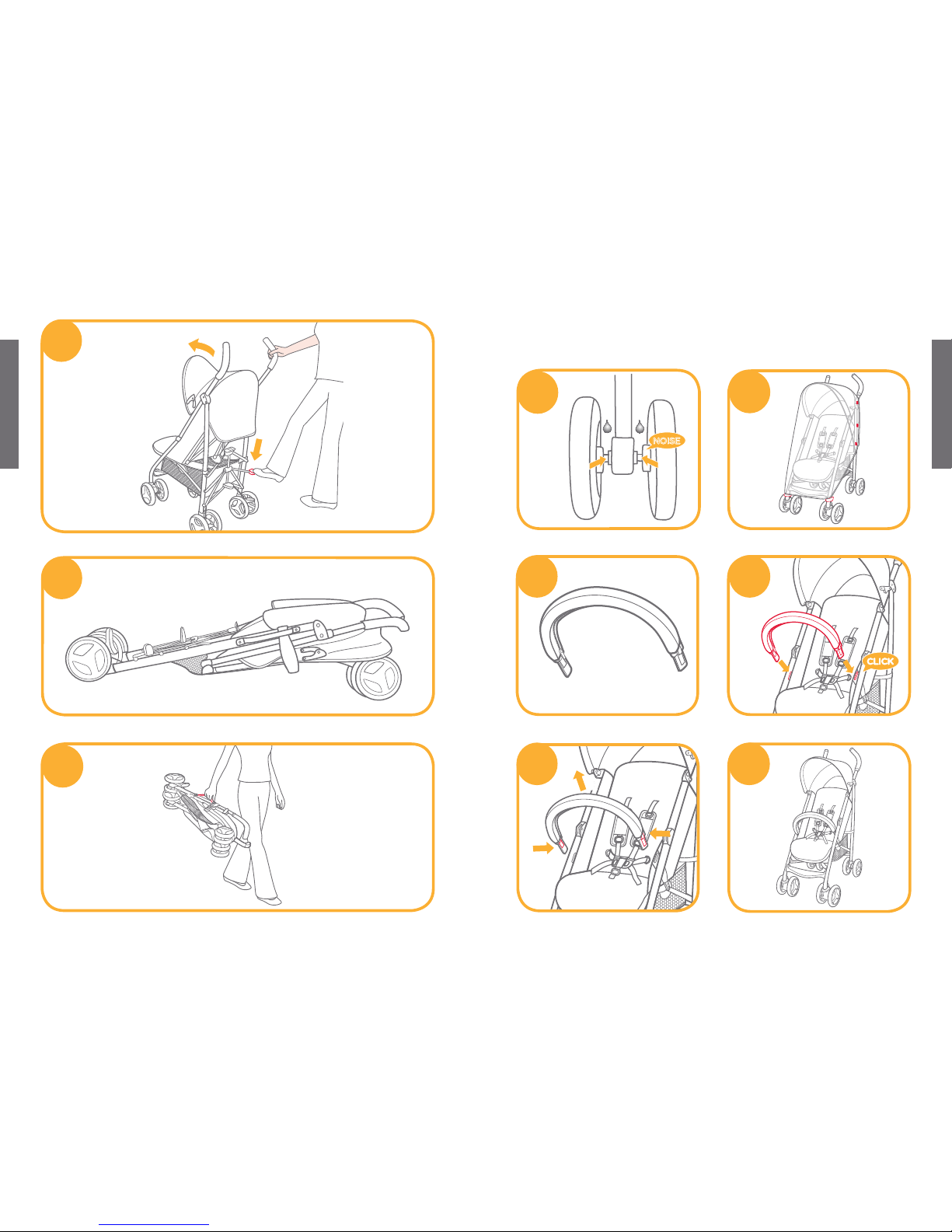 NOISE

CLICK