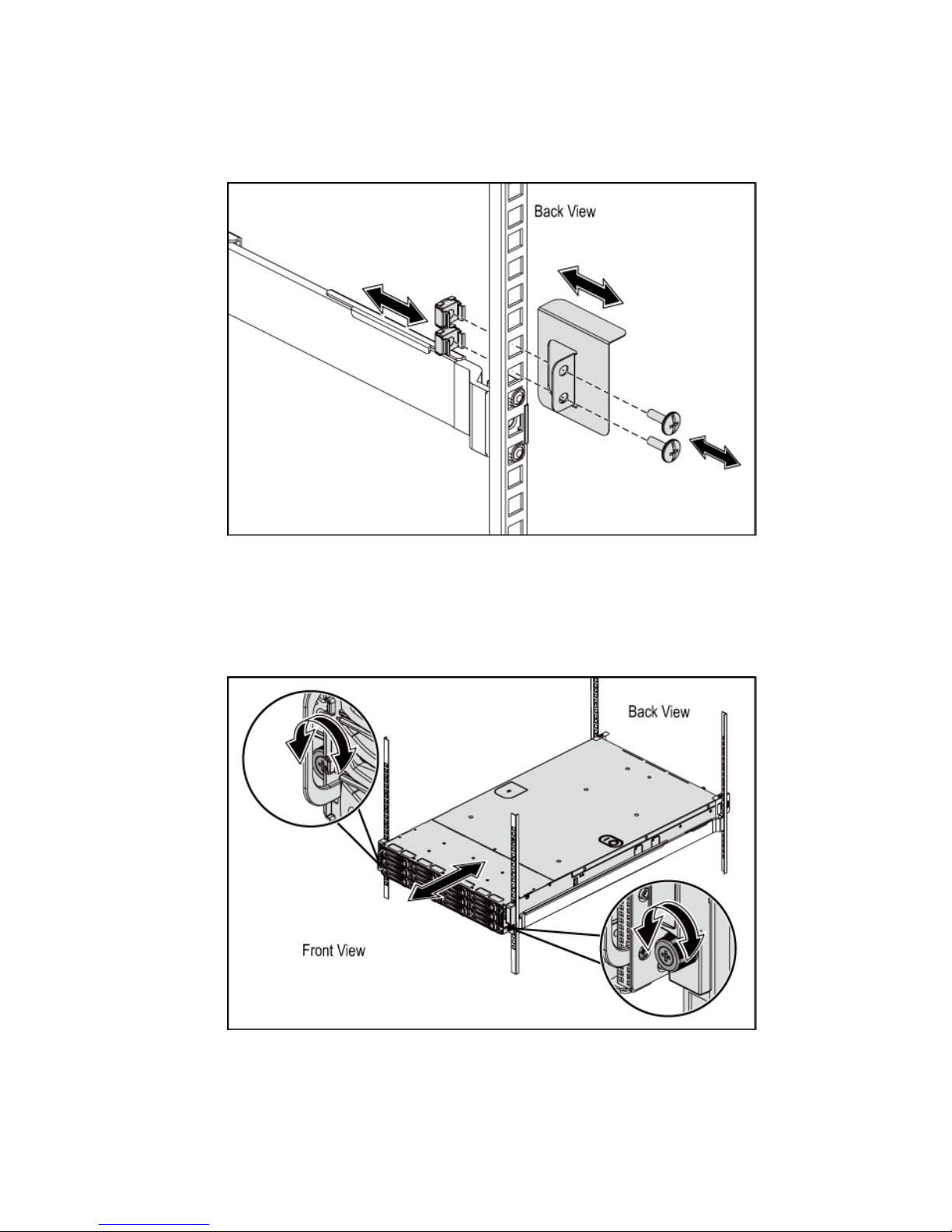 Back View

Back View

Front View