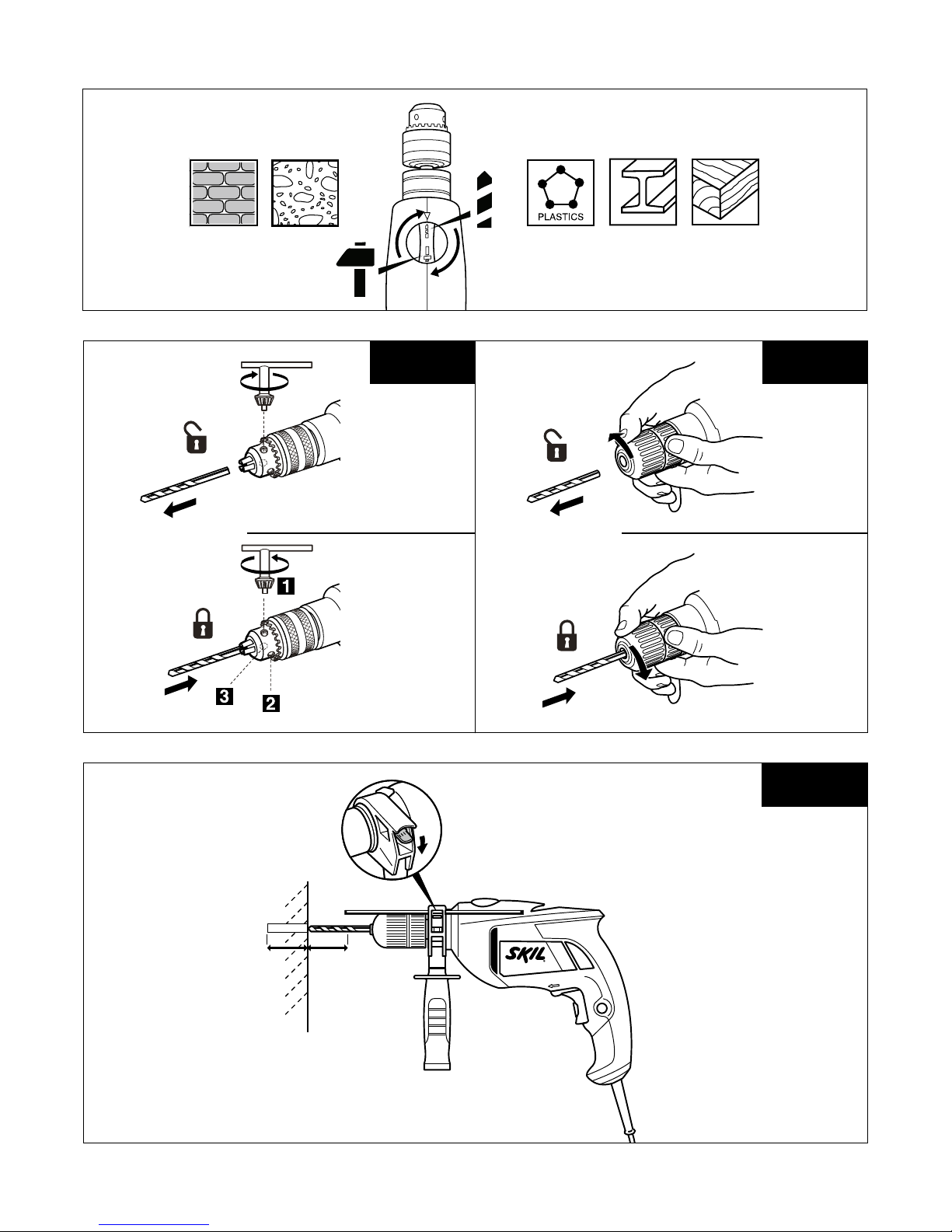 PLASTICS

1

3

2

SKIL