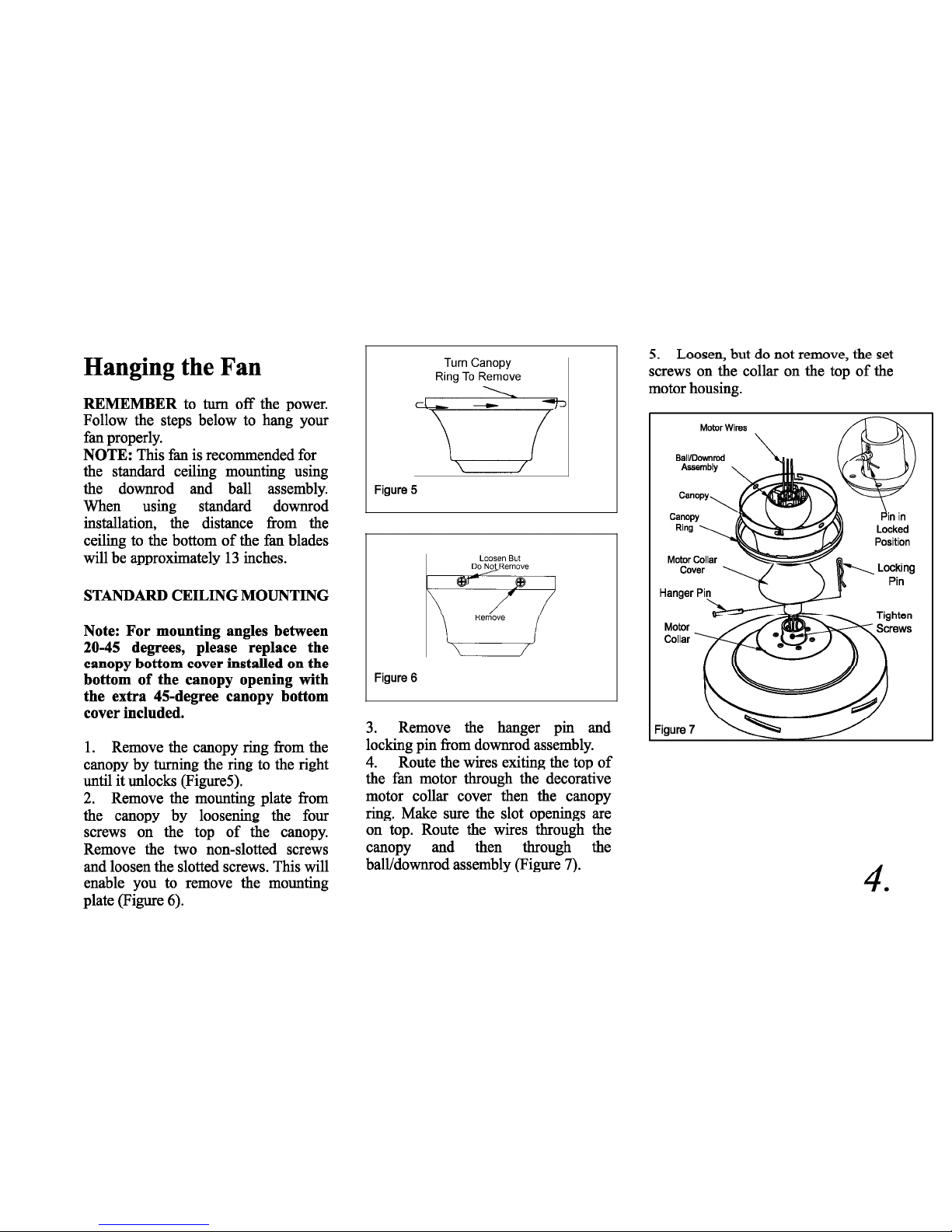 Hanging the Fan

REMEMBER to turn off the power. Follow the steps below to hang your fan properly.
NOTE: This fan is recommended for the standard ceiling mounting using the downrod and ball assembly. When using standard downrod installation, the distance from the ceiling to the bottom of the fan blades will be approximately 13 inches.

STANDARD CEILING MOUNTING

Note: For mounting angles between 20-45 degrees, please replace the canopy bottom cover installed on the bottom of the canopy opening with the extra 45-degree canopy bottom cover included.

1. Remove the canopy ring from the canopy by turning the ring to the right until it unlocks (Figure5).
2. Remove the mounting plate from the canopy by loosening the four screws on the top of the canopy. Remove the two non-slotted screws and loosen the slotted screws. This will enable you to remove the mounting plate (Figure 6).

Turn Canopy Ring To Remove

Figure 5

Loosen But Do Not Remove

Remove

Figure 6

3. Remove the hanger pin and locking pin from downrod assembly.
4. Route the wires exiting the top of the fan motor through the decorative motor collar cover then the canopy ring. Make sure the slot openings are on top. Route the wires through the canopy and then through the ball/downrod assembly (Figure 7).

5. Loosen, but do not remove, the set screws on the collar on the top of the motor housing.

Motor Wires
Ball/Downrod Assembly
Canopy
Canopy Ring
Motor Collar Cover
Hanger Pin
Motor Collar
Pin in Locked Position
Locking Pin
Tighten Screws
Figure 7

4.